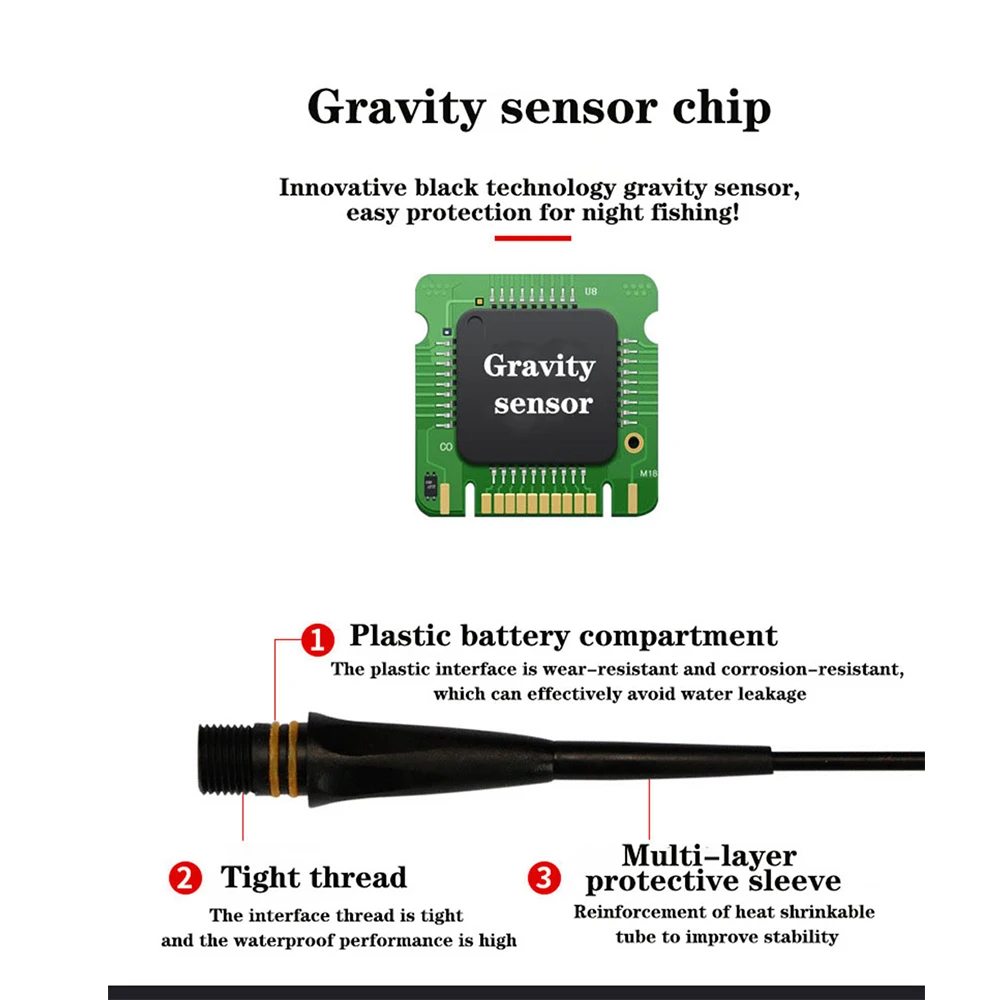 Gravity sensor chip

Innovative black technology gravity sensor, easy protection for night fishing!

U8

Gravity sensor

CO

M18

1 Plastic battery compartment

The plastic interface is wear-resistant and corrosion-resistant, which can effectively avoid water leakage

2 Tight thread

The interface thread is tight and the waterproof performance is high

3 Multi-layer protective sleeve

Reinforcement of heat shrinkable tube to improve stability