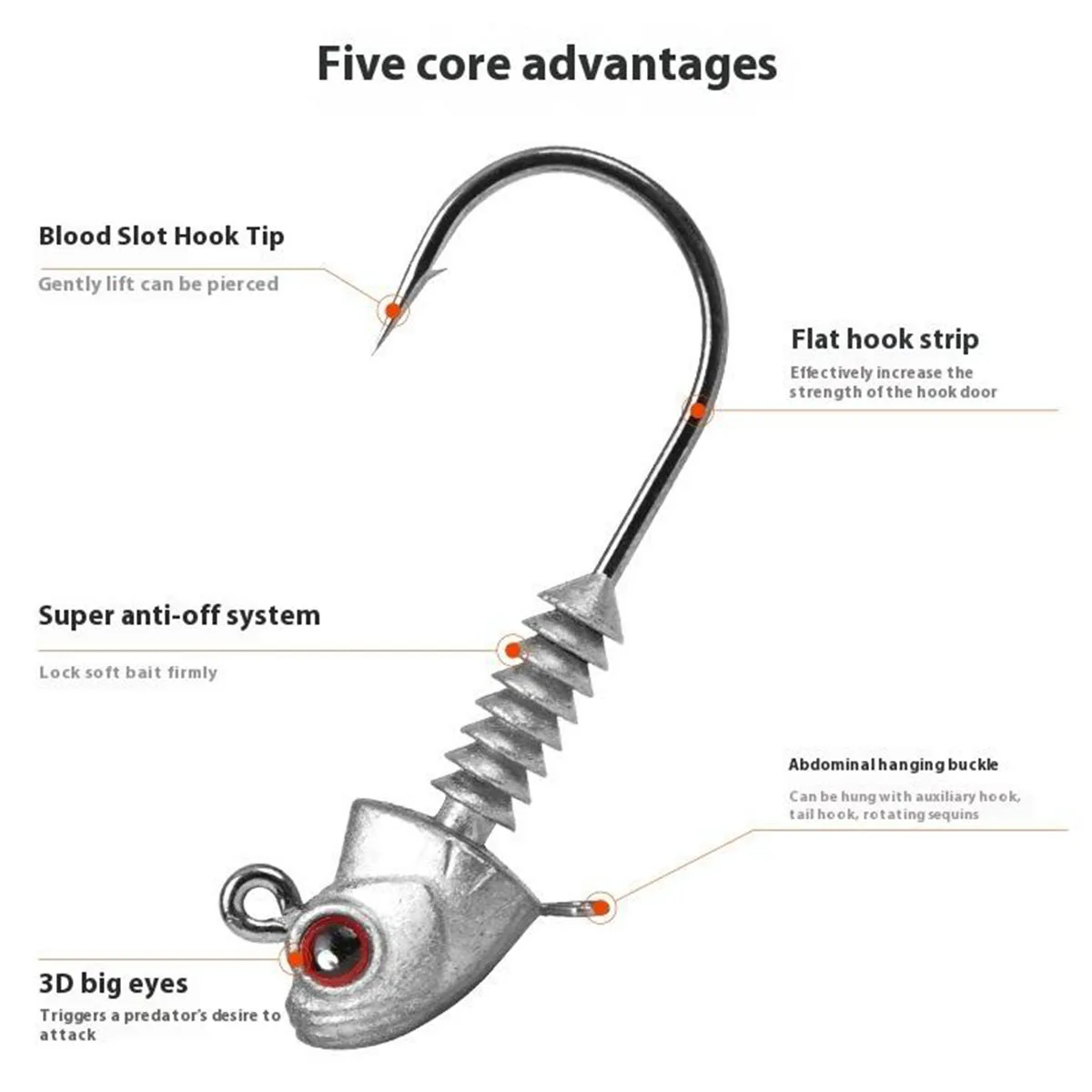 Five core advantages

Blood Slot Hook Tip

Gently lift can be pierced

Flat hook strip

Effectively increase the strength of the hook door

Super anti-off system

Lock soft bait firmly

Abdominal hanging buckle

Can be hung with auxiliary hook, tail hook, rotating sequins

3D big eyes

Triggers a predator's desire to attack