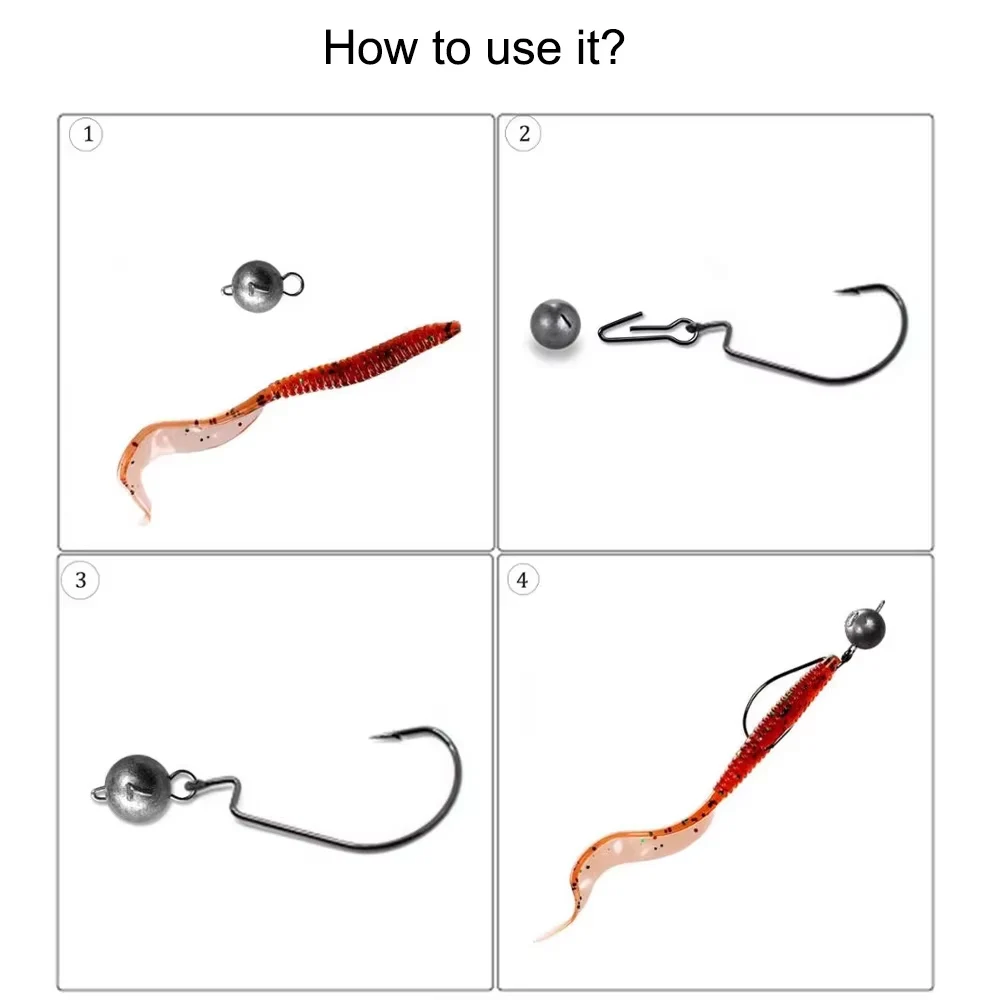 How to use it?

1

2

3

4