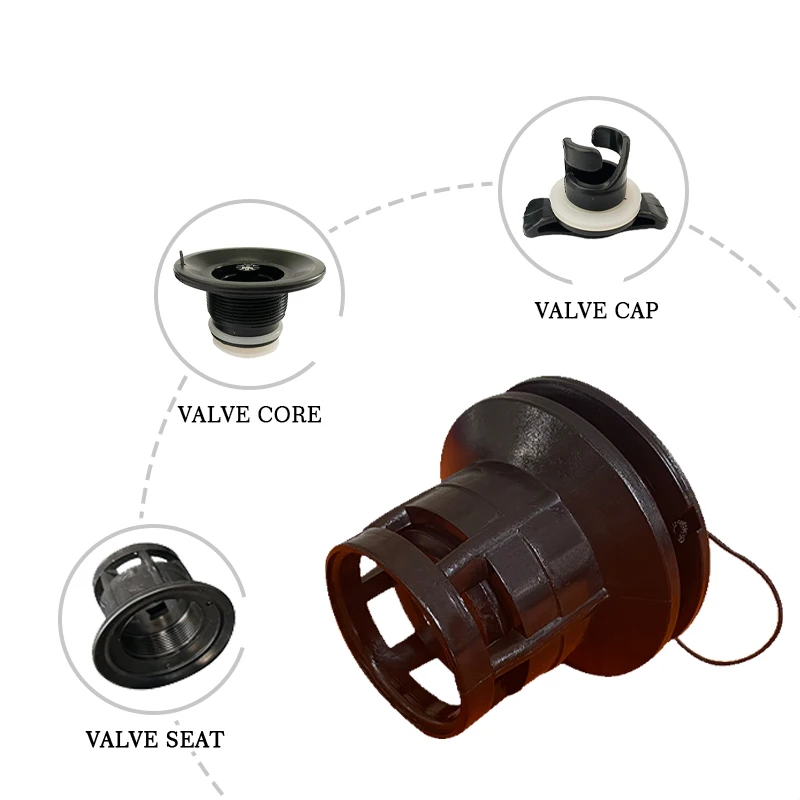 VALVE CAP

VALVE CORE

VALVE SEAT