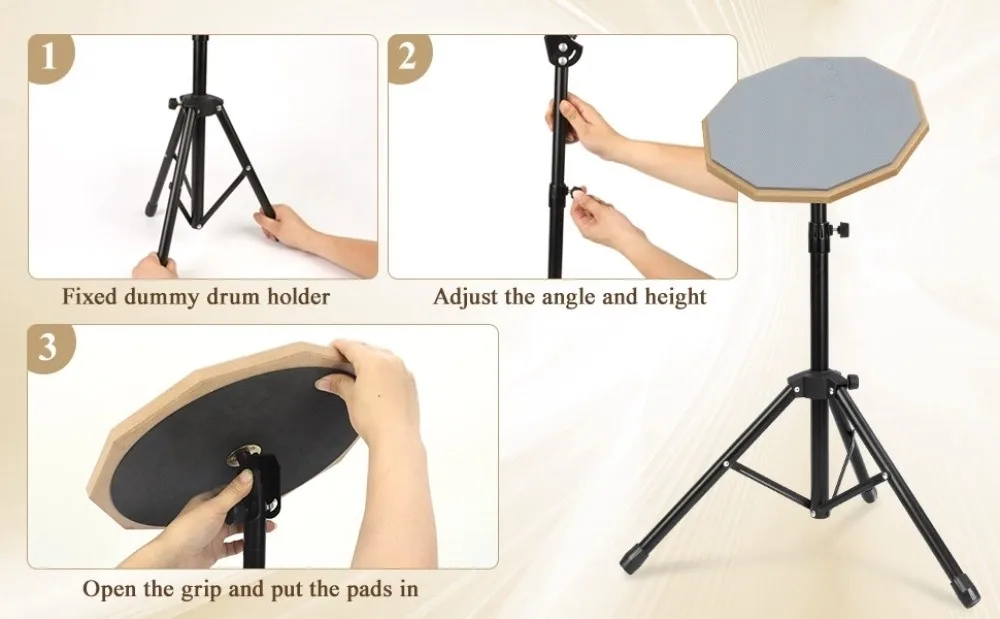 1

Fixed dummy drum holder

2

Adjust the angle and height

3

Open the grip and put the pads in