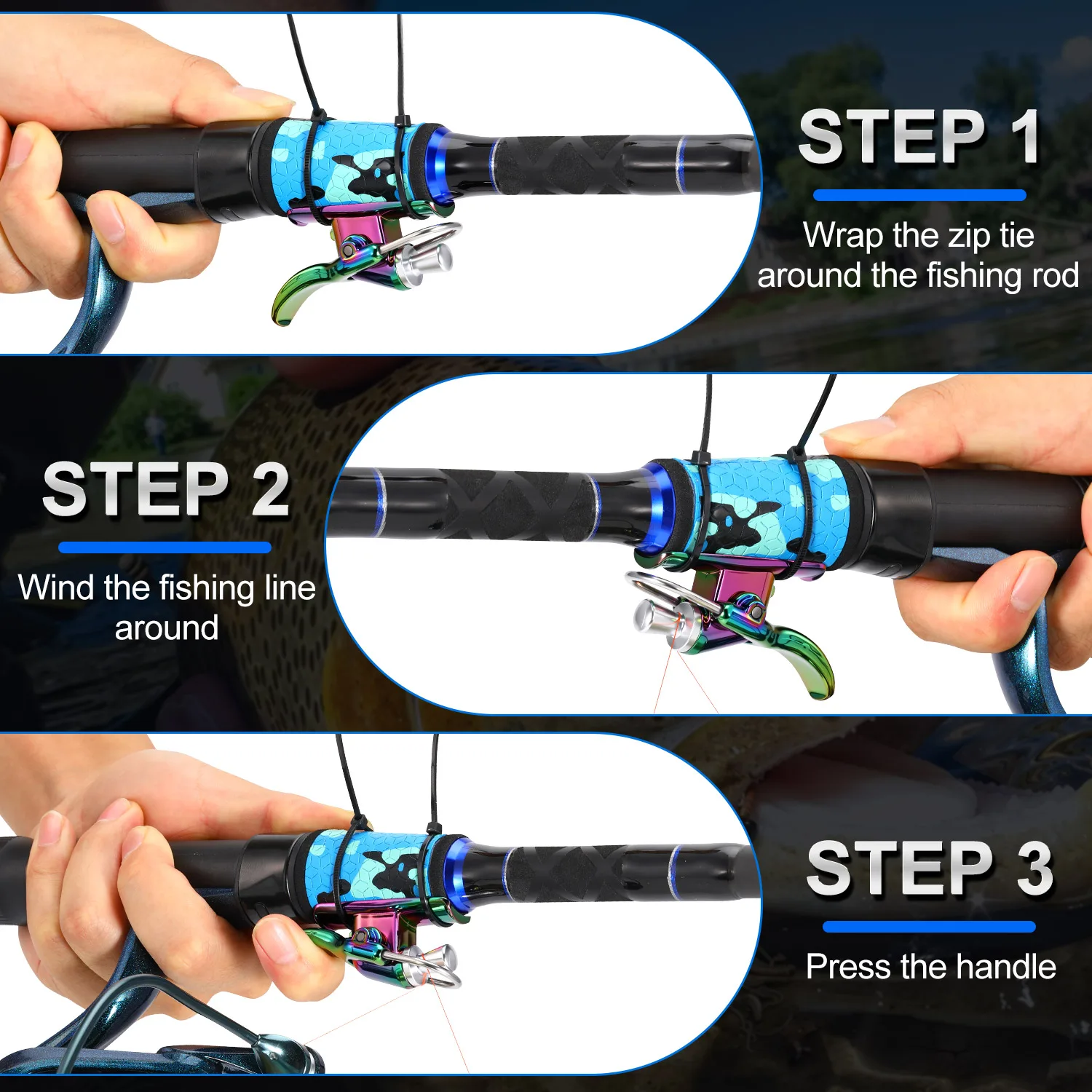 STEP 1

Wrap the zip tie around the fishing rod

STEP 2

Wind the fishing line around

STEP 3

Press the handle