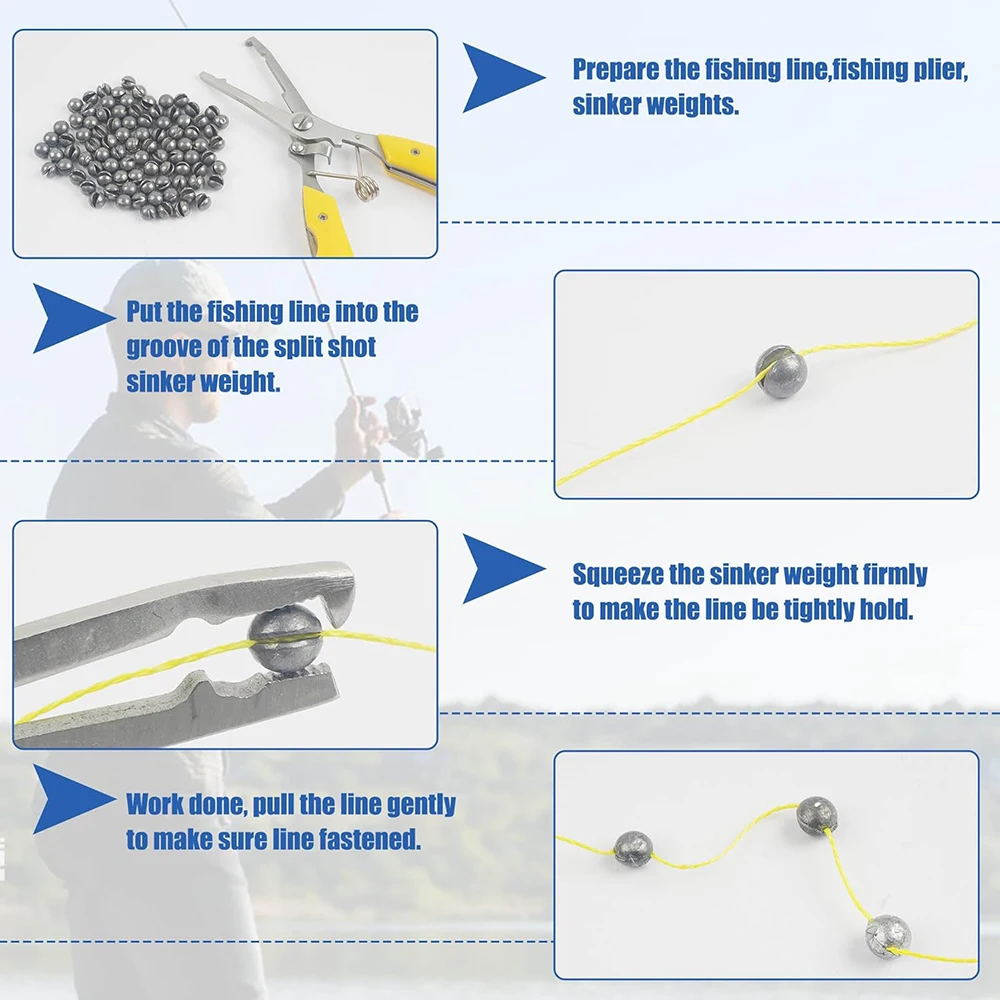 Prepare the fishing line,fishing plier, sinker weights.

Put the fishing line into the groove of the split shot sinker weight.

Squeeze the sinker weight firmly to make the line be tightly hold.

Work done, pull the line gently to make sure line fastened.