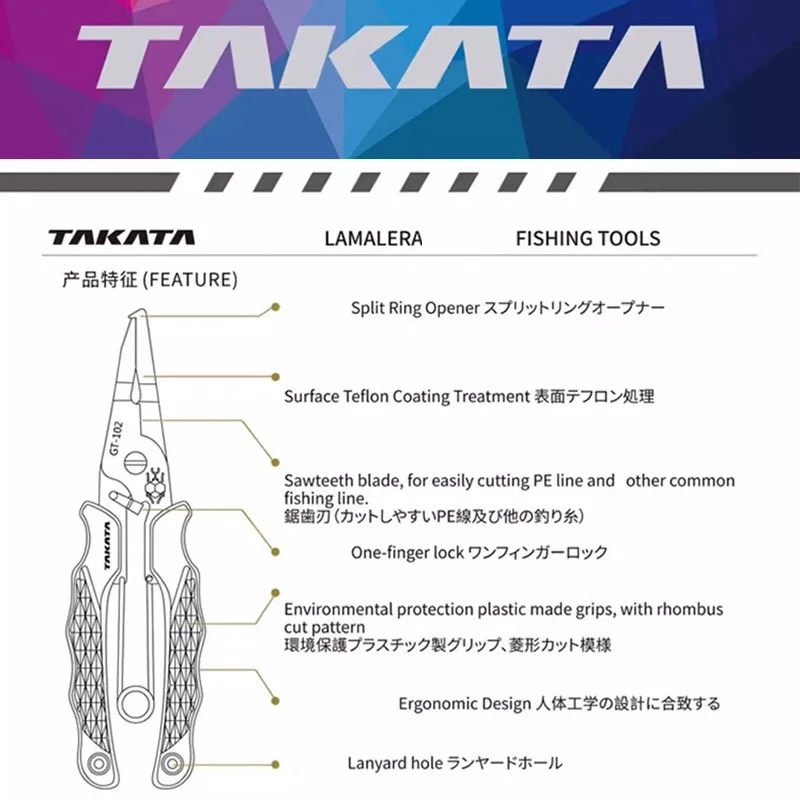 TAKATA

TAKATA LAMALERA FISHING TOOLS

产品特征 (FEATURE)

Split Ring Opener スプリットリングオープナー

Surface Teflon Coating Treatment 表面テフロン処理

Sawteeth blade, for easily cutting PE line and other common fishing line.
鋸歯刃（カットしやすいPE線及び他の釣り糸）

One-finger lock ワンフィンガーロック

Environmental protection plastic made grips, with rhombus cut pattern
環境保護プラスチック製グリップ、菱形カット模様

Ergonomic Design 人体工学の設計に合致する

Lanyard hole ランヤードホール

GT-102

TAKATA