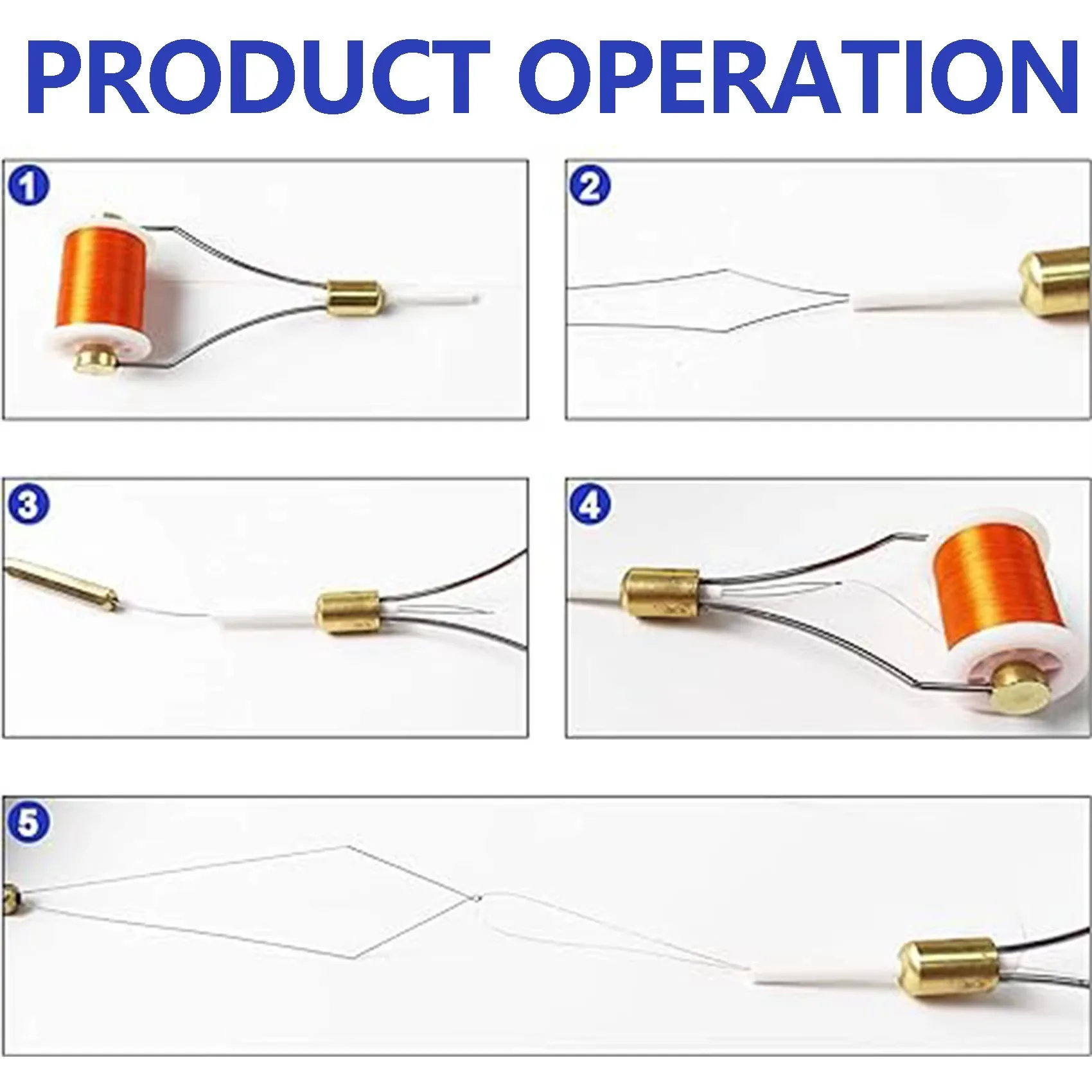 PRODUCT OPERATION

1

2

3

4

5