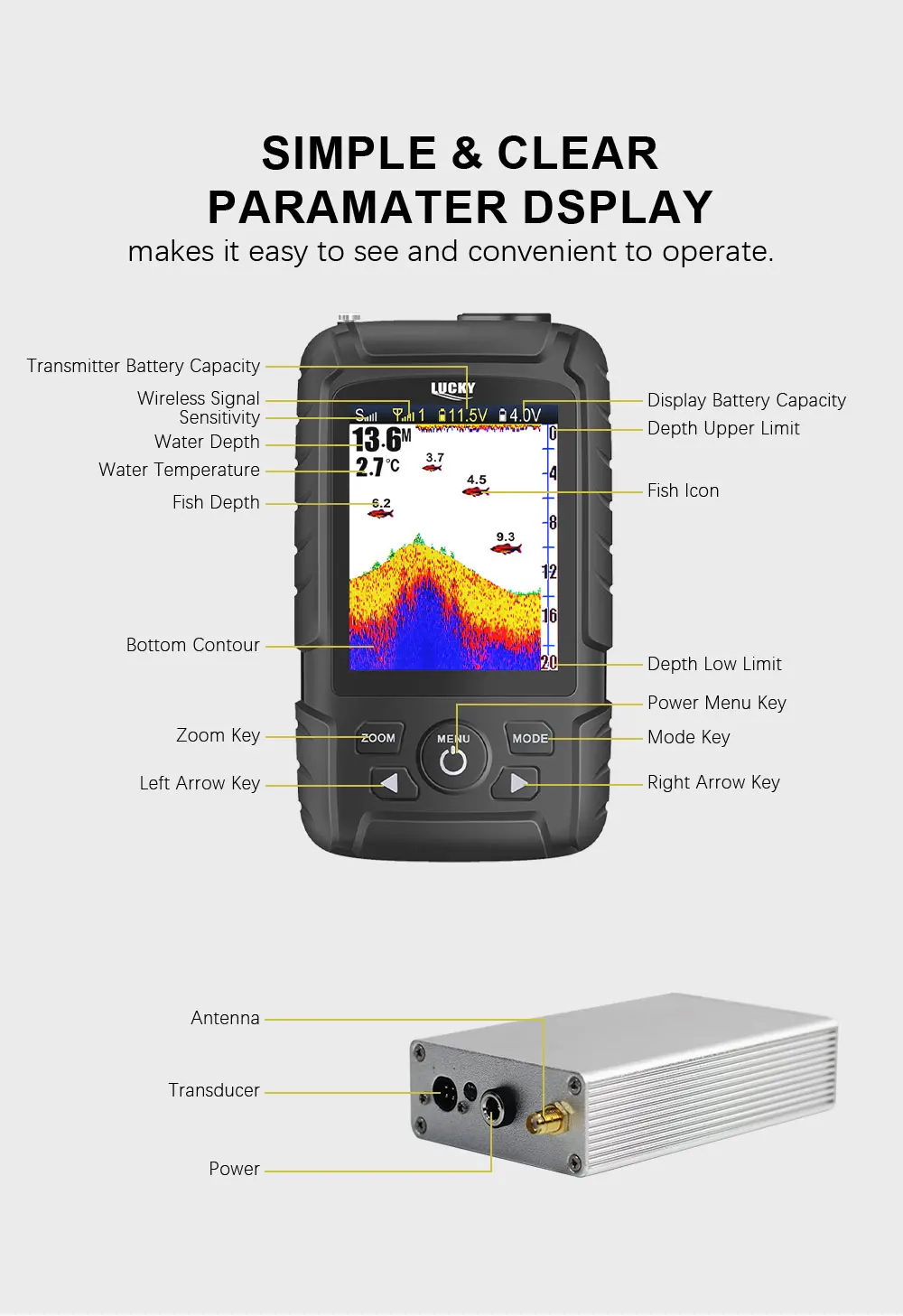 SIMPLE & CLEAR
PARAMATER DSPLAY
makes it easy to see and convenient to operate.

Transmitter Battery Capacity
Wireless Signal
Sensitivity
Water Depth
Water Temperature
Fish Depth
Bottom Contour
Zoom Key
Left Arrow Key

LUCKY
S 1 11.5V 4.0V
13.6M
2.7°C
3.7
4.5
6.2
9.3
0
4
8
12
16
20
ZOOM
MENU
MODE

Display Battery Capacity
Depth Upper Limit
Fish Icon
Depth Low Limit
Power Menu Key
Mode Key
Right Arrow Key

Antenna
Transducer
Power