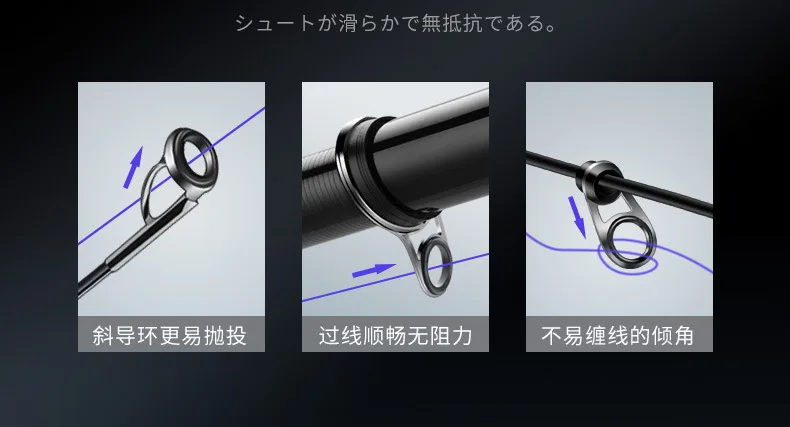 シュートが滑らかで無抵抗である。

斜导环更易抛投

过线顺畅无阻力

不易缠线的倾角