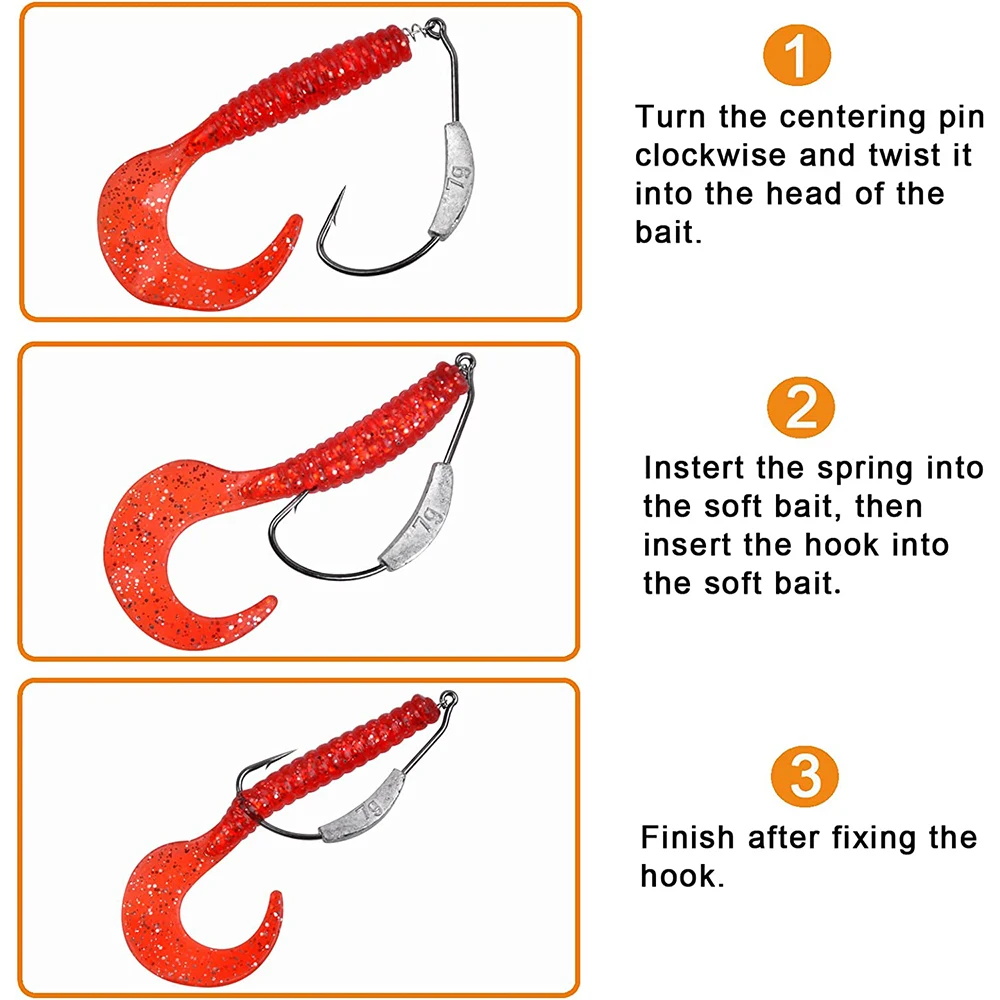 7g

1

Turn the centering pin clockwise and twist it into the head of the bait.

7g

2

Instert the spring into the soft bait, then insert the hook into the soft bait.

7g

3

Finish after fixing the hook.