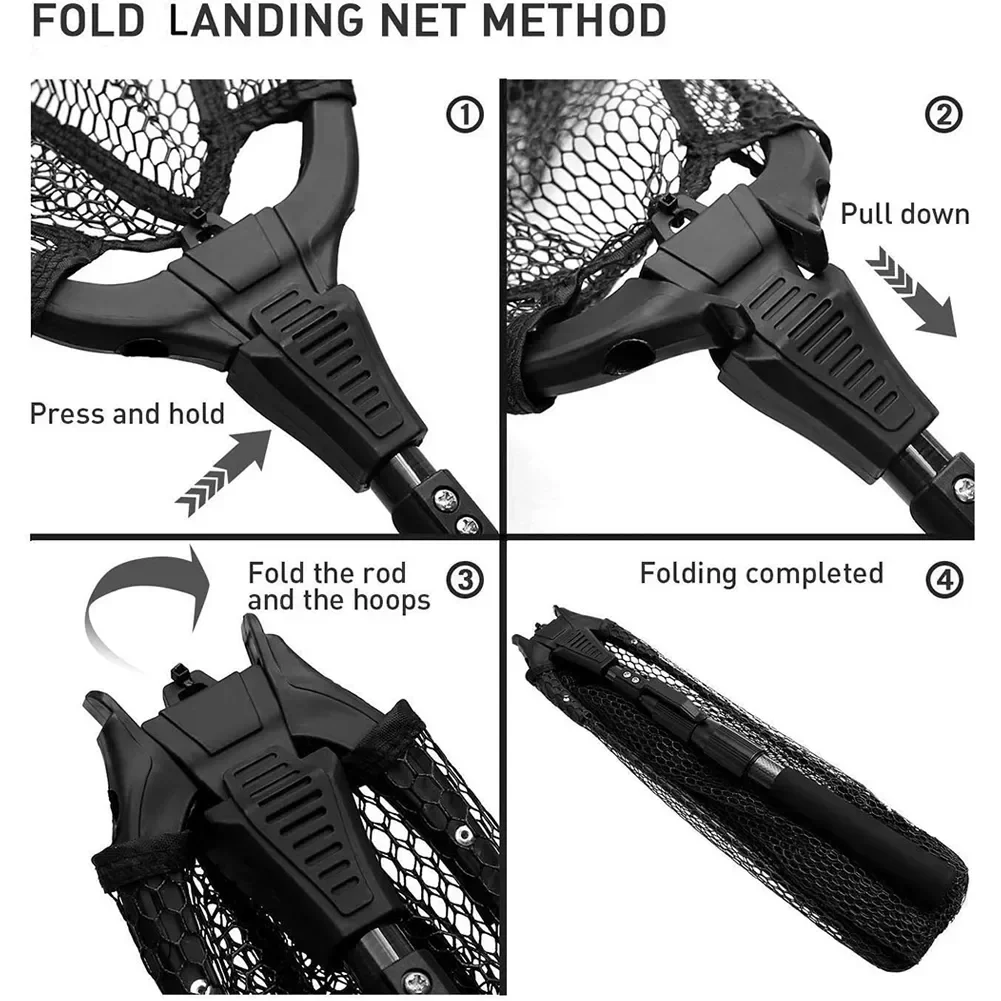 FOLD LANDING NET METHOD

①

Press and hold

②

Pull down

Fold the rod and the hoops

③

Folding completed

④