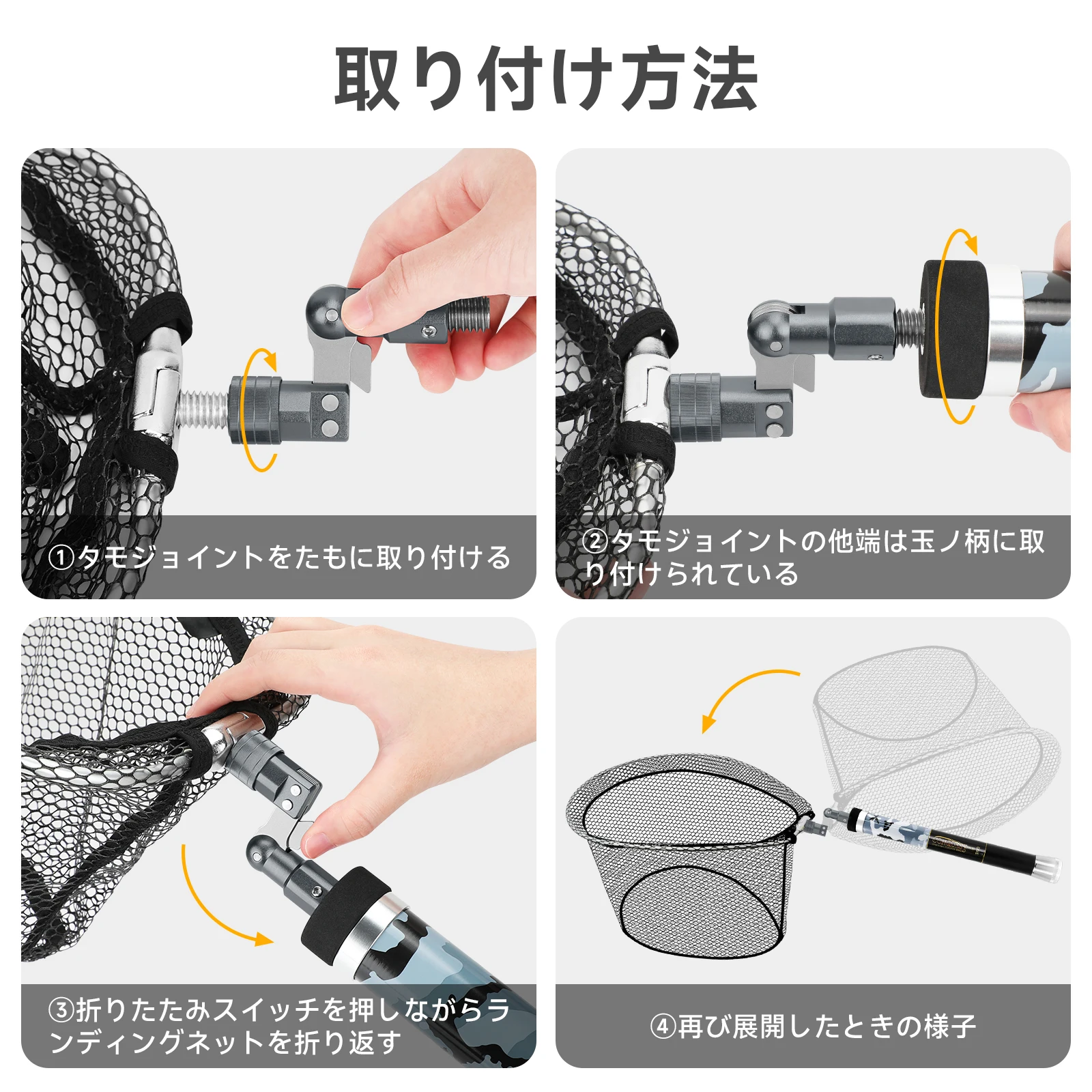 取り付け方法

①タモジョイントをたもに取り付ける

②タモジョイントの他端は玉ノ柄に取り付けられている

③折りたたみスイッチを押しながらランディングネットを折り返す

④再び展開したときの様子