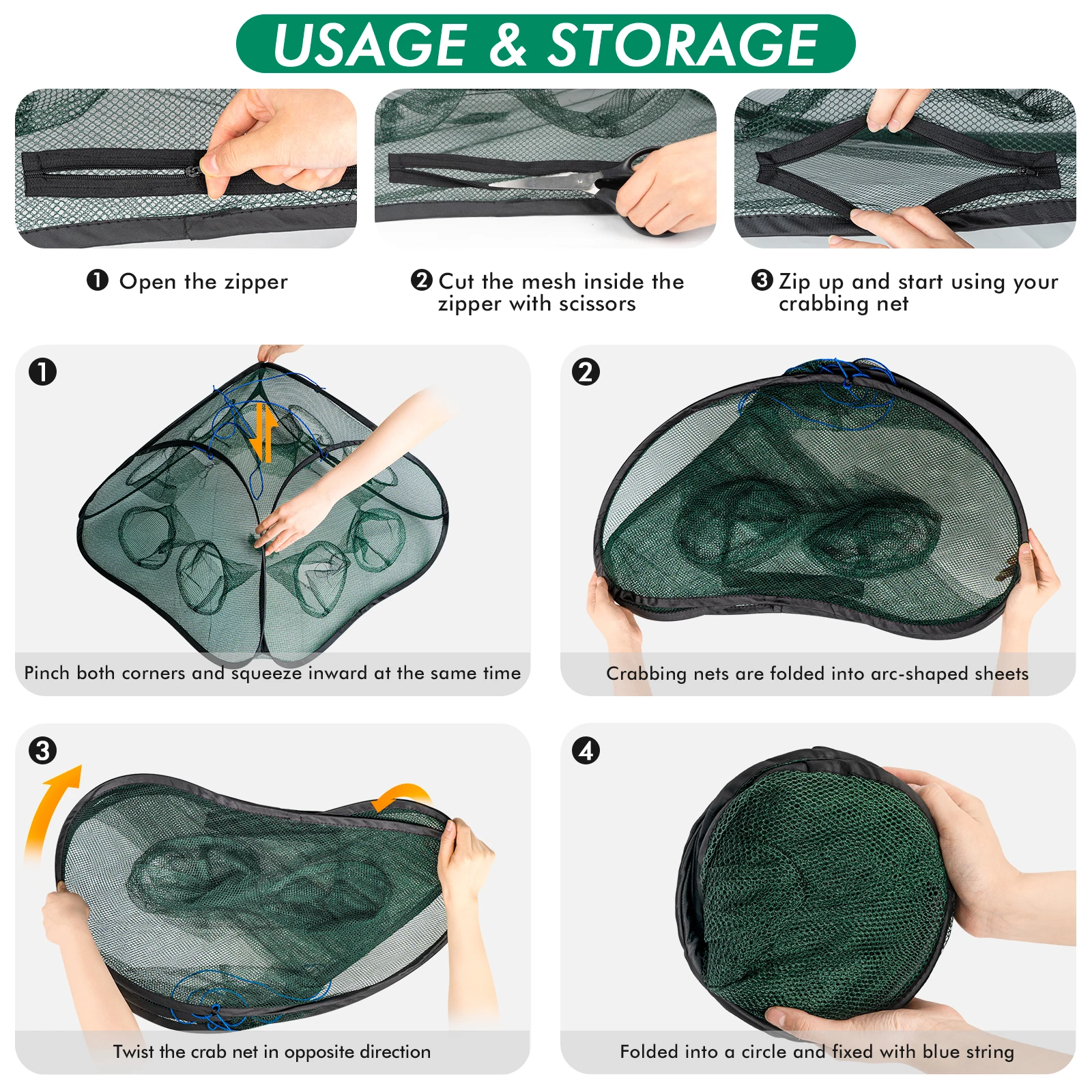 USAGE & STORAGE

❶ Open the zipper

❷ Cut the mesh inside the zipper with scissors

❸ Zip up and start using your crabbing net

❶

Pinch both corners and squeeze inward at the same time

❷

Crabbing nets are folded into arc-shaped sheets

❸

Twist the crab net in opposite direction

❹

Folded into a circle and fixed with blue string