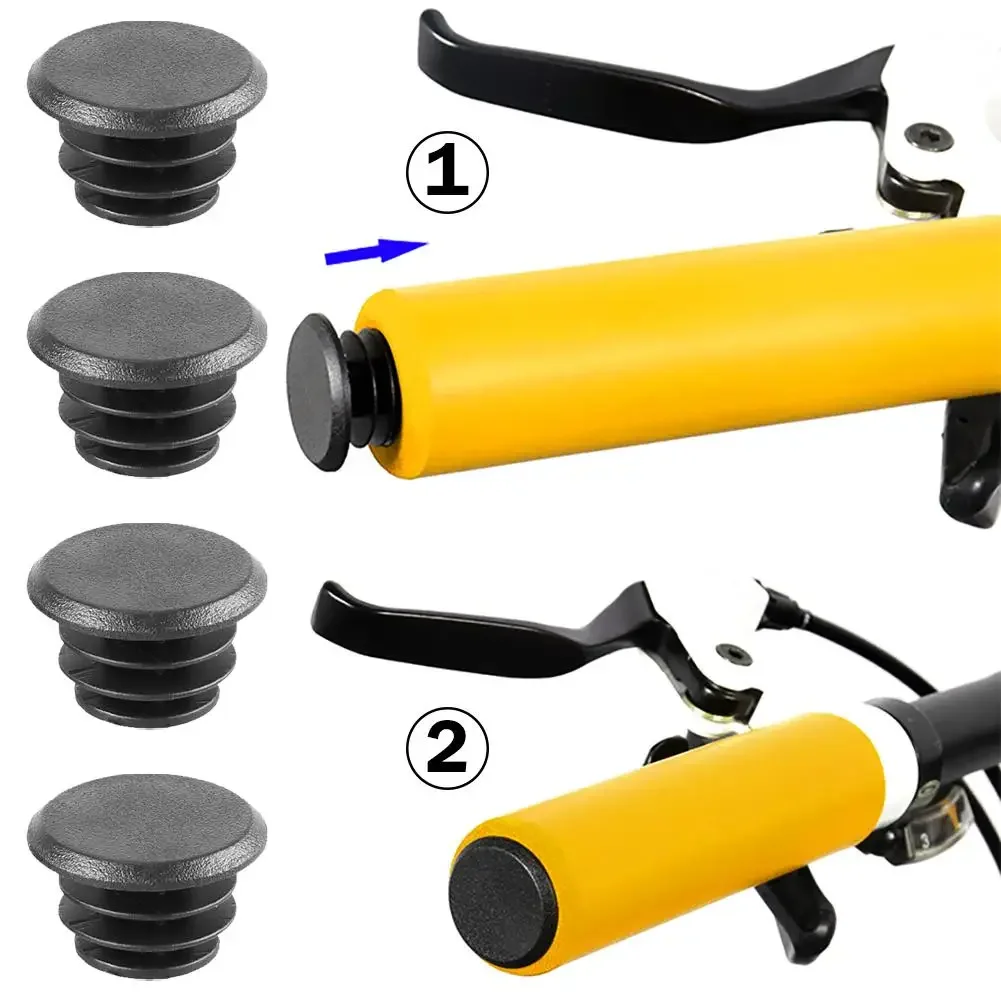 ①

②

3