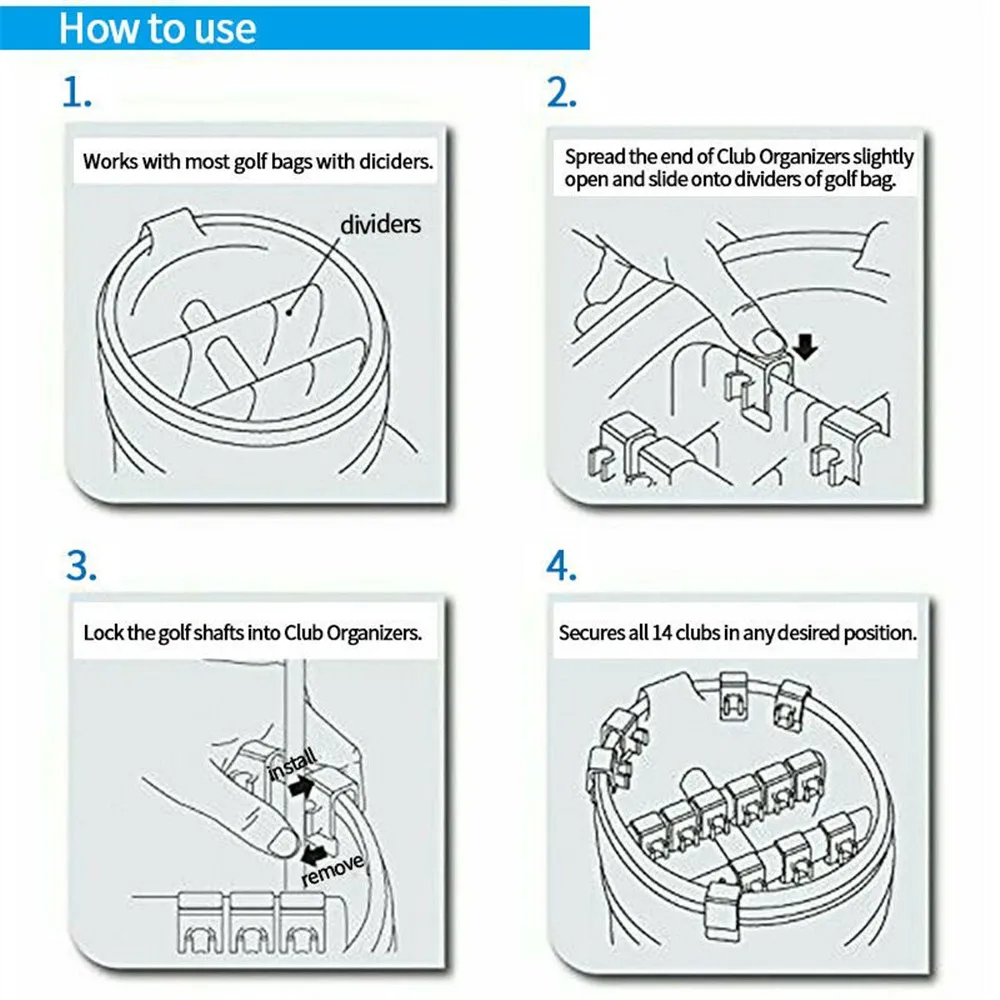 How to use

1.

Works with most golf bags with diciders.

dividers

2.

Spread the end of Club Organizers slightly open and slide onto dividers of golf bag.

3.

Lock the golf shafts into Club Organizers.

install

remove

4.

Secures all 14 clubs in any desired position.