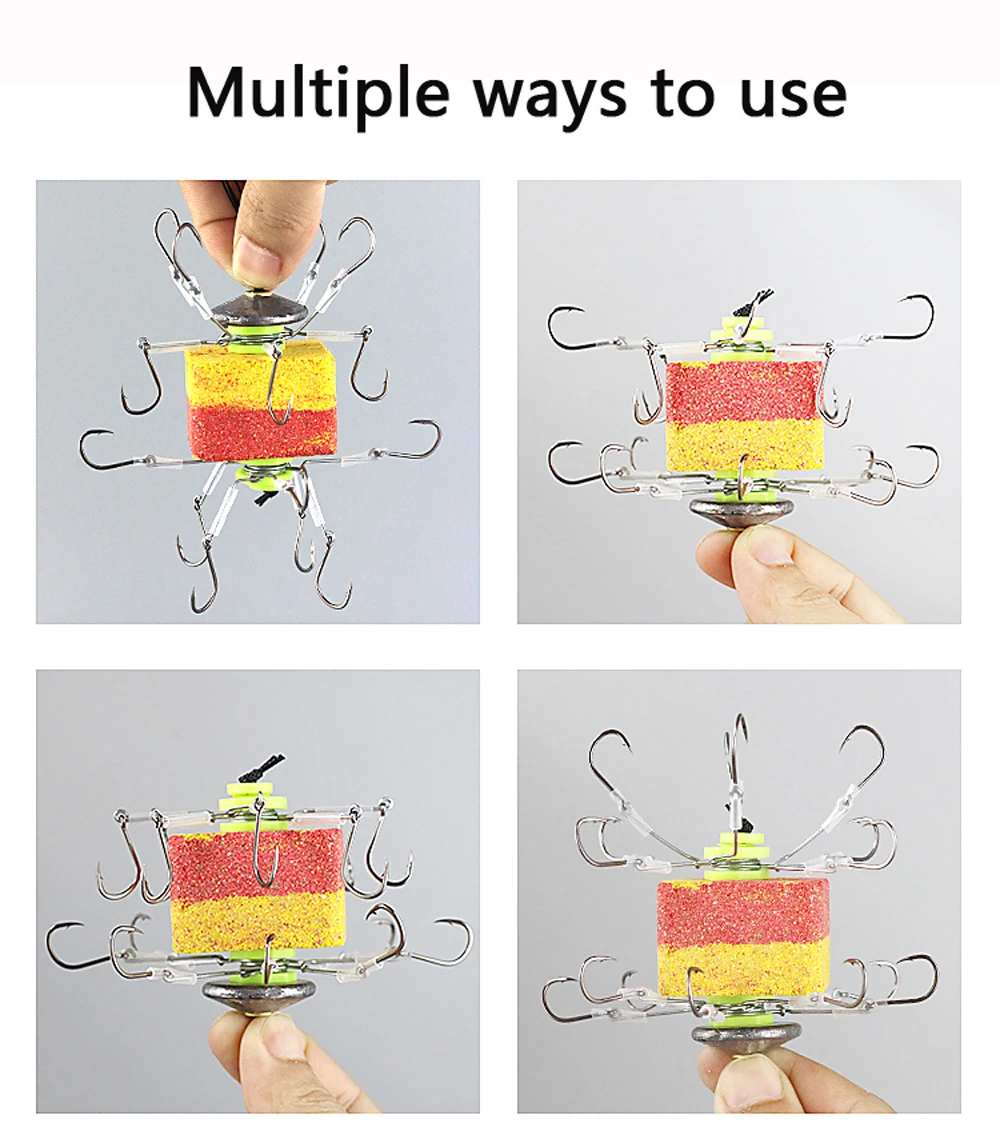 Multiple ways to use