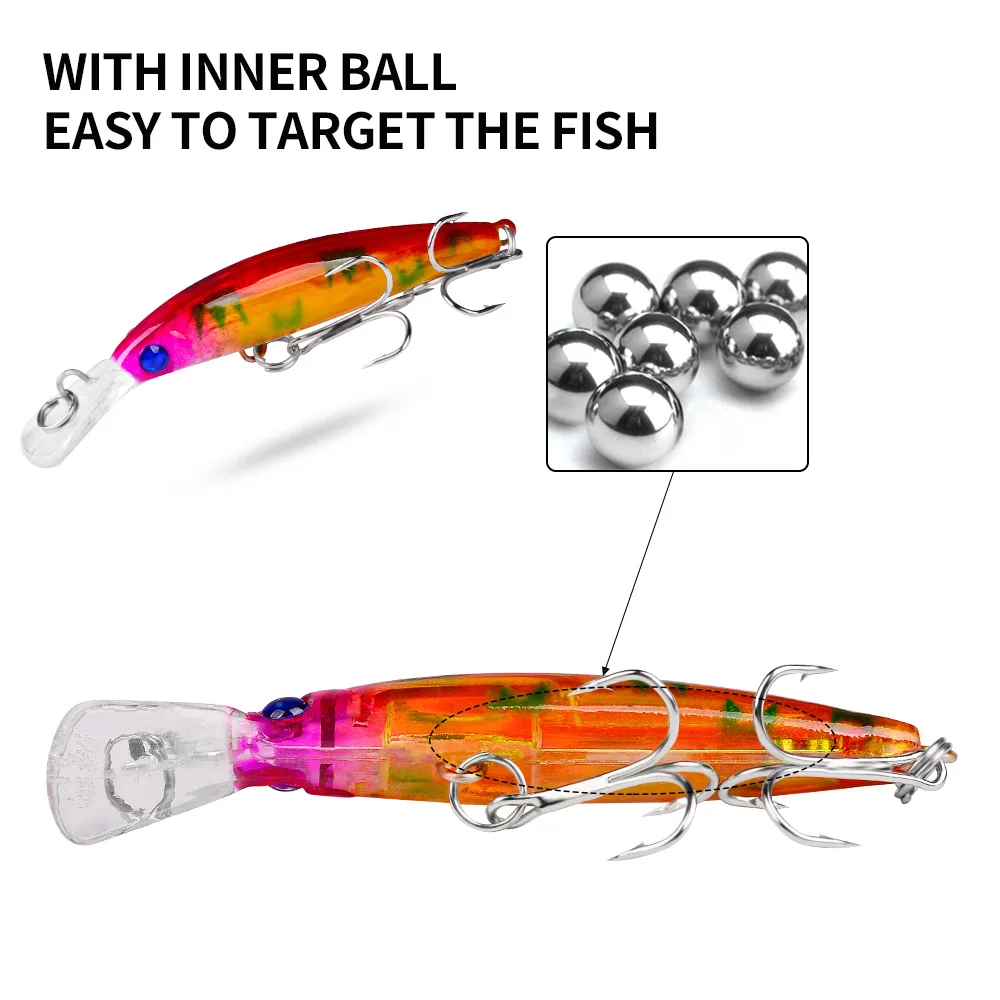 WITH INNER BALL
EASY TO TARGET THE FISH