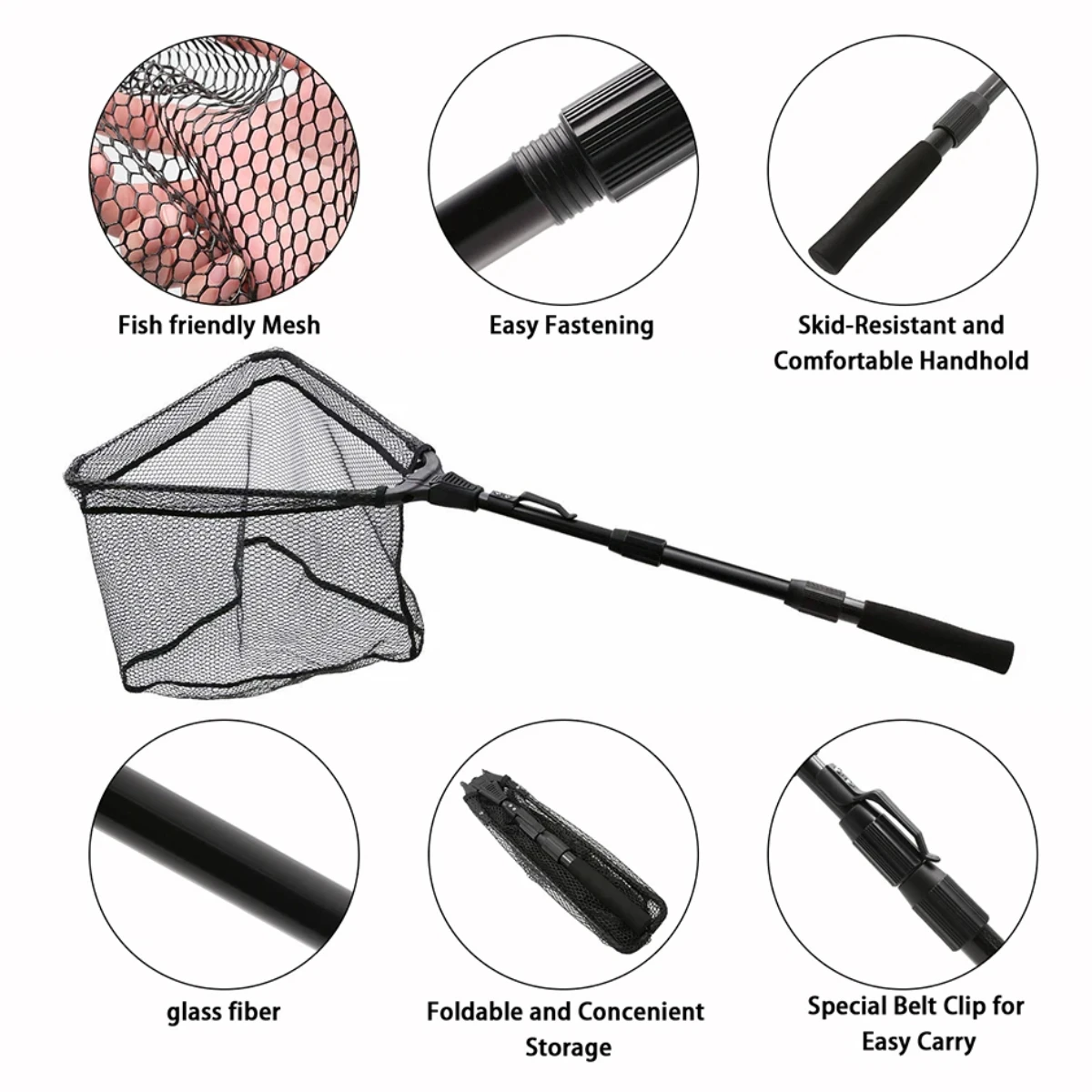 Fish friendly Mesh

Easy Fastening

Skid-Resistant and Comfortable Handhold

glass fiber

Foldable and Concenient Storage

Special Belt Clip for Easy Carry