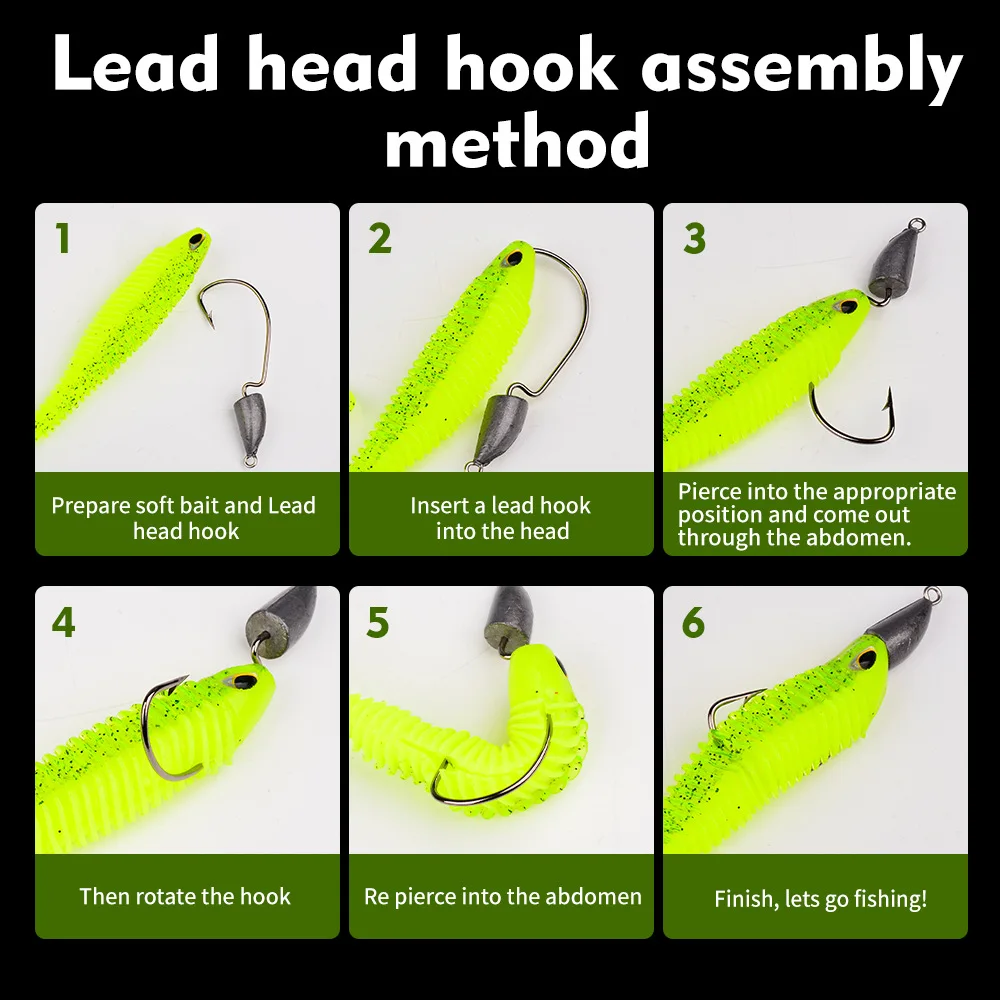 Lead head hook assembly method

1

Prepare soft bait and Lead head hook

2

Insert a lead hook into the head

3

Pierce into the appropriate position and come out through the abdomen.

4

Then rotate the hook

5

Re pierce into the abdomen

6

Finish, lets go fishing!