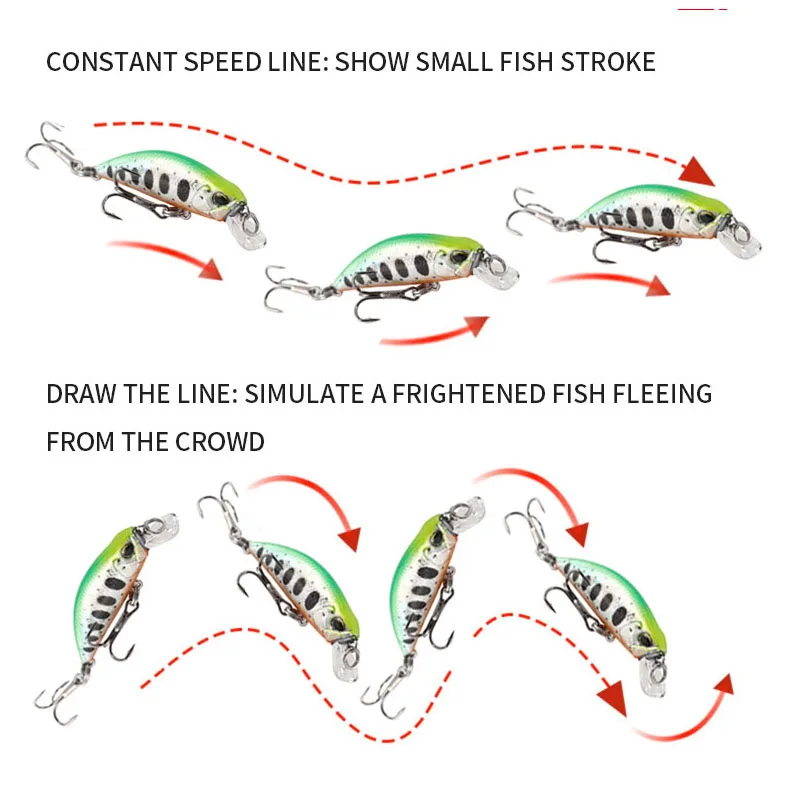 CONSTANT SPEED LINE: SHOW SMALL FISH STROKE

DRAW THE LINE: SIMULATE A FRIGHTENED FISH FLEEING FROM THE CROWD