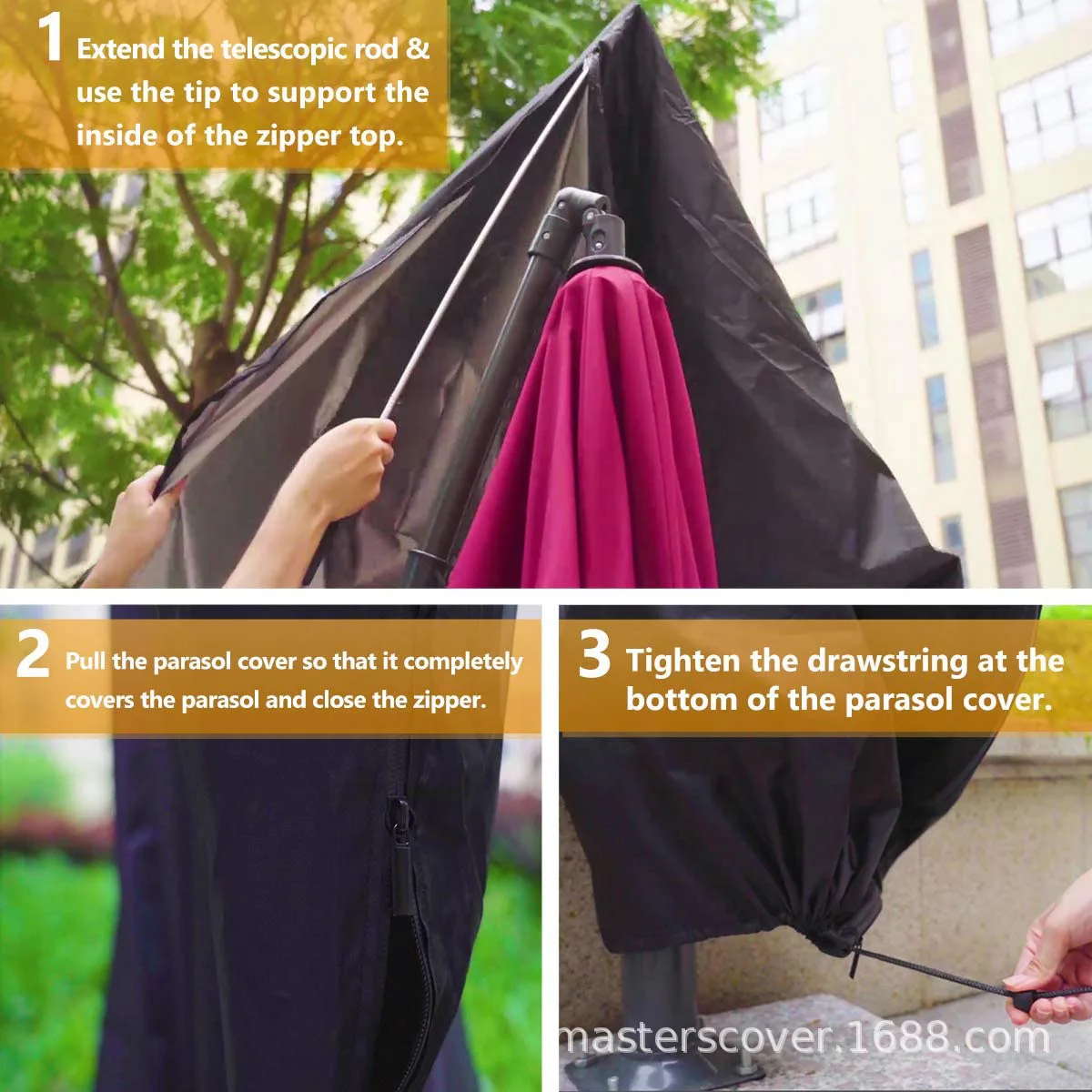 1 Extend the telescopic rod & use the tip to support the inside of the zipper top.

2 Pull the parasol cover so that it completely covers the parasol and close the zipper.

3 Tighten the drawstring at the bottom of the parasol cover.

masterscover.1688.com