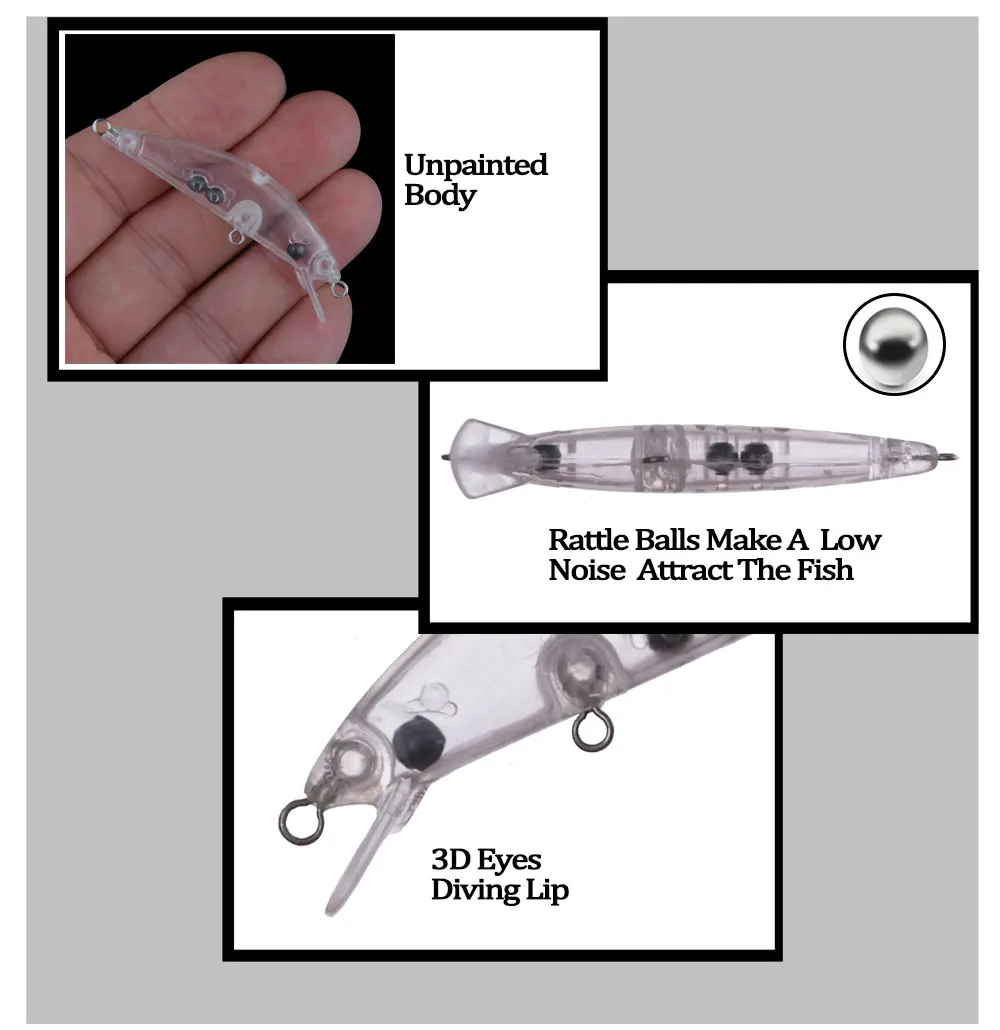 Unpainted Body

Rattle Balls Make A Low Noise Attract The Fish

3D Eyes
Diving Lip