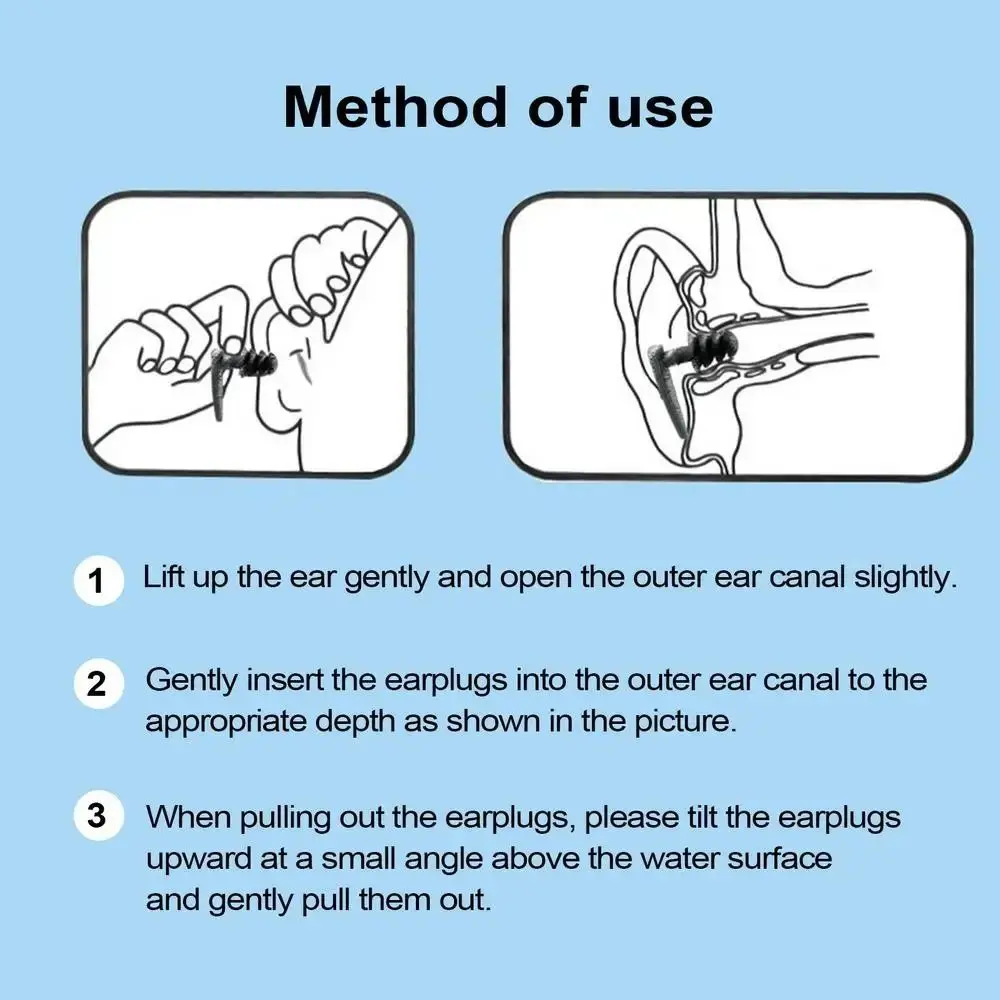 Method of use

1 Lift up the ear gently and open the outer ear canal slightly.

2 Gently insert the earplugs into the outer ear canal to the appropriate depth as shown in the picture.

3 When pulling out the earplugs, please tilt the earplugs upward at a small angle above the water surface and gently pull them out.