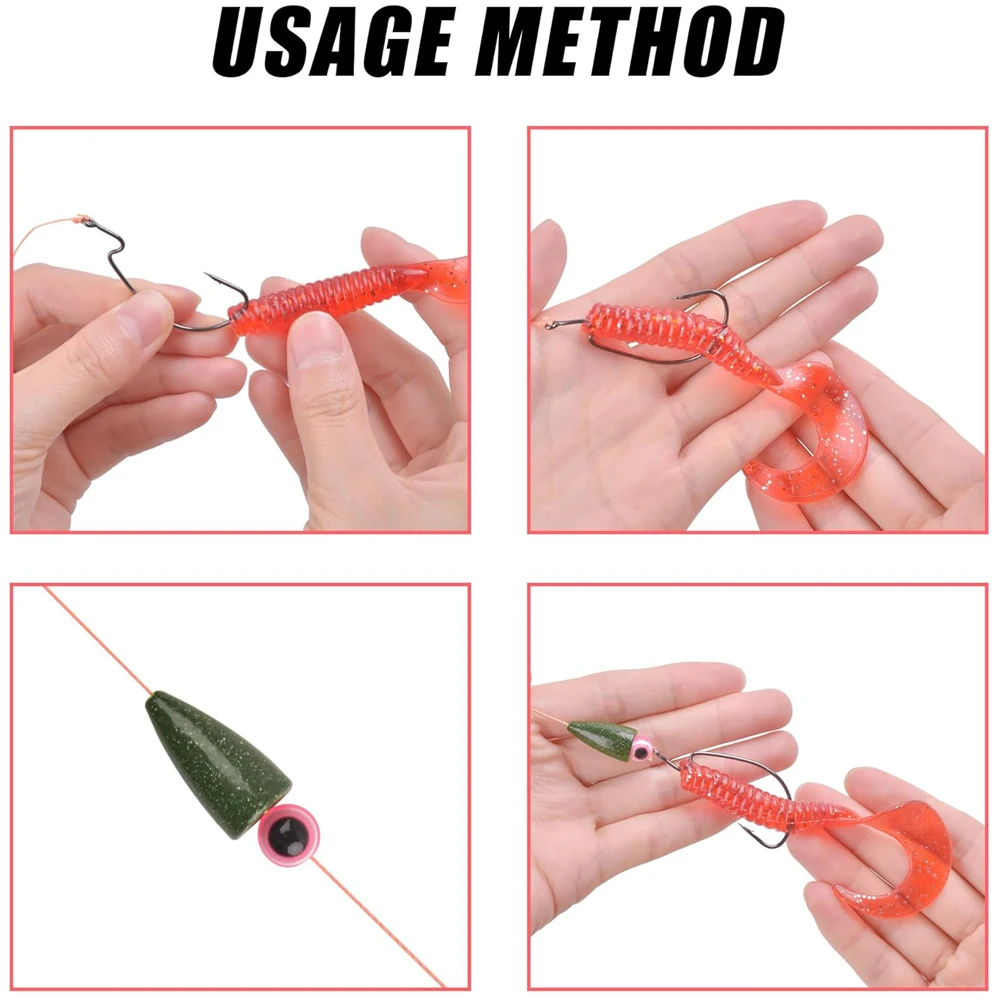 USAGE METHOD