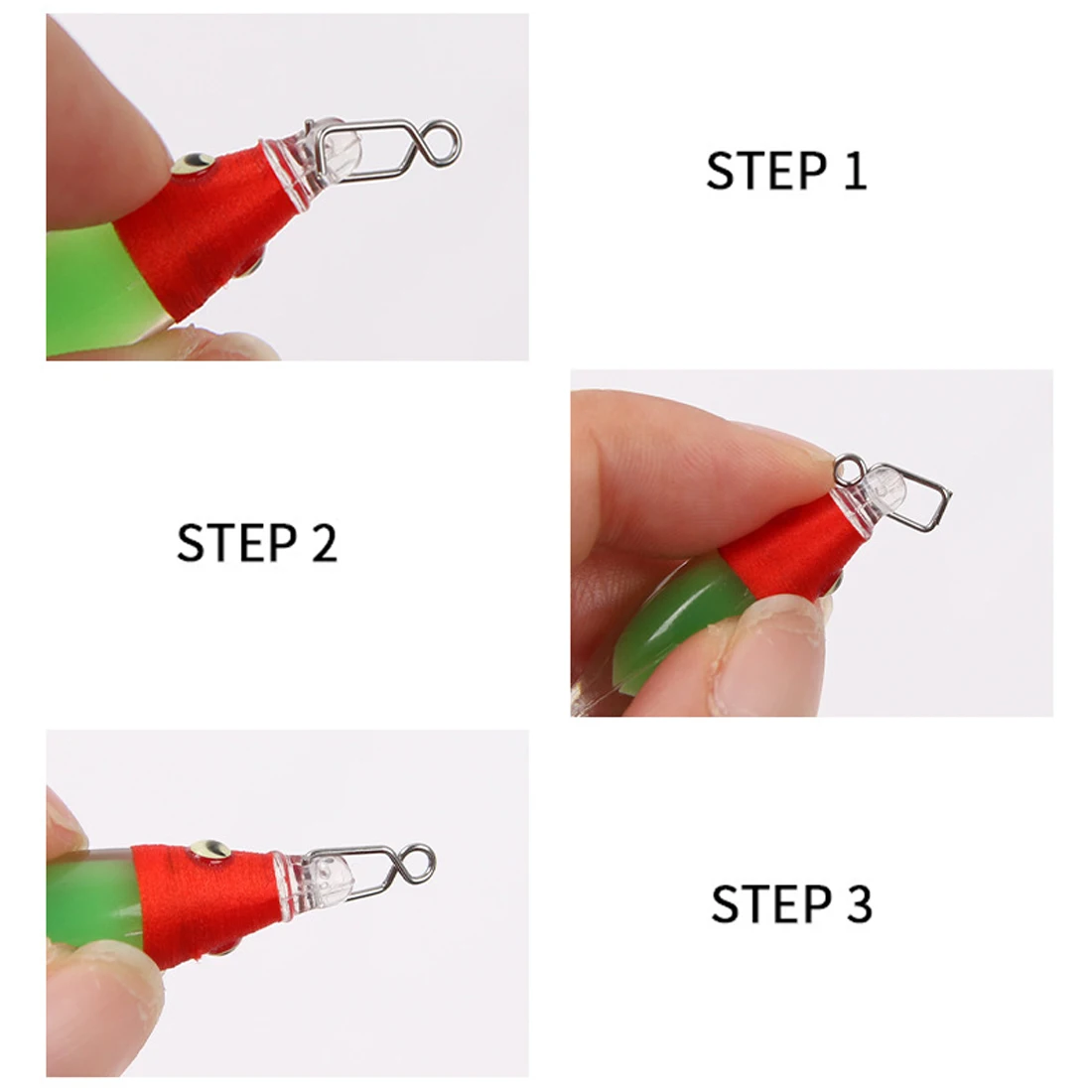 STEP 1

STEP 2

STEP 3