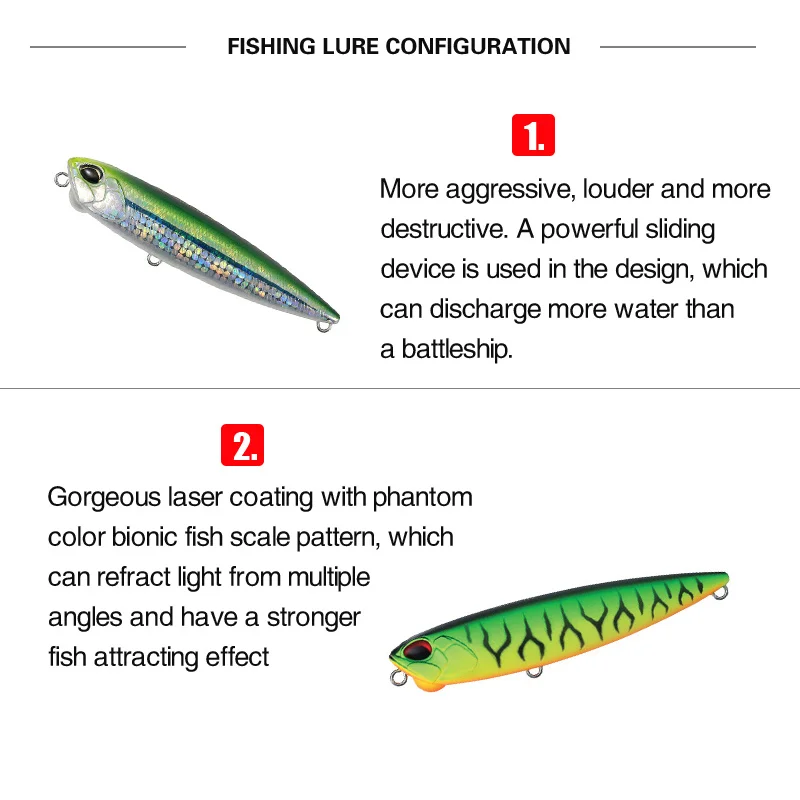 FISHING LURE CONFIGURATION

1.

More aggressive, louder and more destructive. A powerful sliding device is used in the design, which can discharge more water than a battleship.

2.

Gorgeous laser coating with phantom color bionic fish scale pattern, which can refract light from multiple angles and have a stronger fish attracting effect