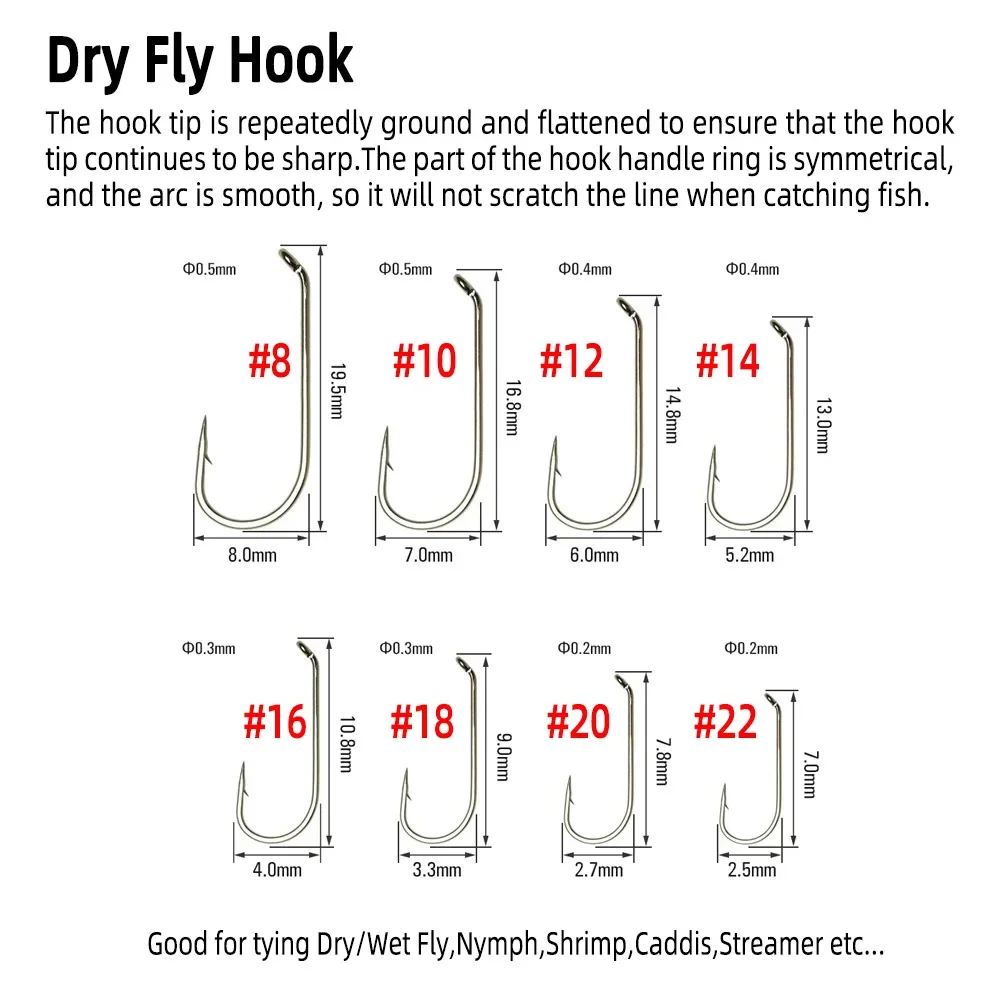 Dry Fly Hook

The hook tip is repeatedly ground and flattened to ensure that the hook tip continues to be sharp.The part of the hook handle ring is symmetrical, and the arc is smooth, so it will not scratch the line when catching fish.

Φ0.5mm
#8
19.5mm
8.0mm

Φ0.5mm
#10
16.8mm
7.0mm

Φ0.4mm
#12
14.8mm
6.0mm

Φ0.4mm
#14
13.0mm
5.2mm

Φ0.3mm
#16
10.8mm
4.0mm

Φ0.3mm
#18
9.0mm
3.3mm

Φ0.2mm
#20
7.8mm
2.7mm

Φ0.2mm
#22
7.0mm
2.5mm

Good for tying Dry/Wet Fly,Nymph,Shrimp,Caddis,Streamer etc...