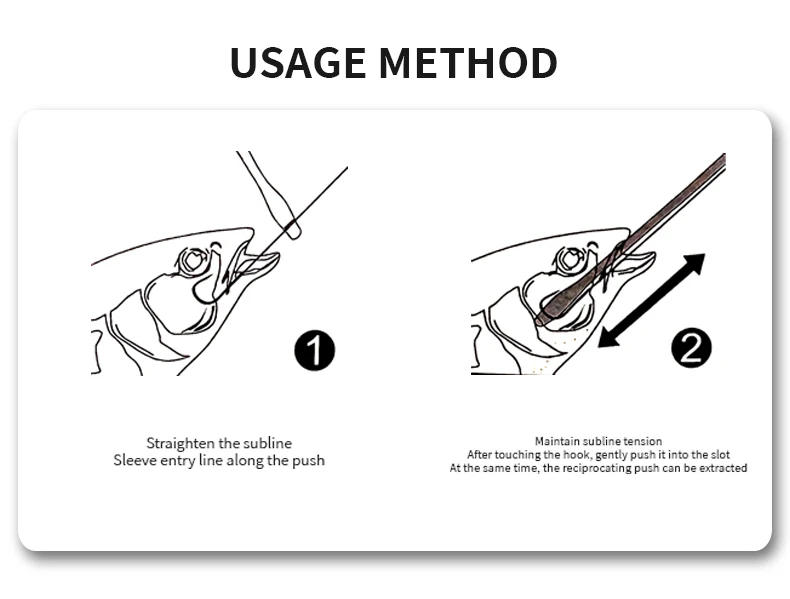 USAGE METHOD

1

Straighten the subline
Sleeve entry line along the push

2

Maintain subline tension
After touching the hook, gently push it into the slot
At the same time, the reciprocating push can be extracted