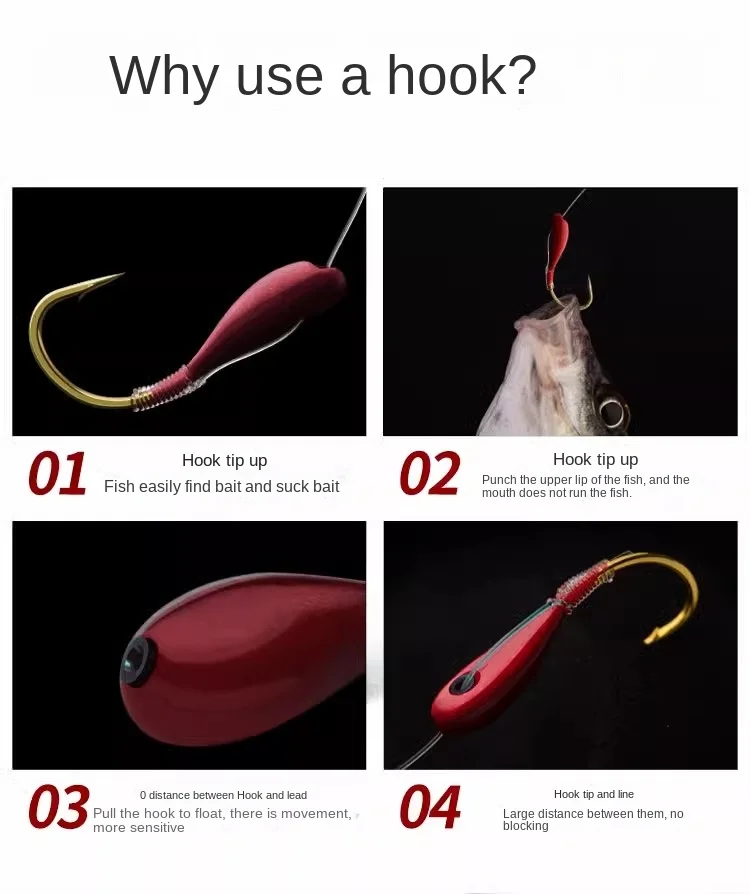 Why use a hook?

01
Hook tip up
Fish easily find bait and suck bait

02
Hook tip up
Punch the upper lip of the fish, and the mouth does not run the fish.

03
0 distance between Hook and lead
Pull the hook to float, there is movement, more sensitive

04
Hook tip and line
Large distance between them, no blocking