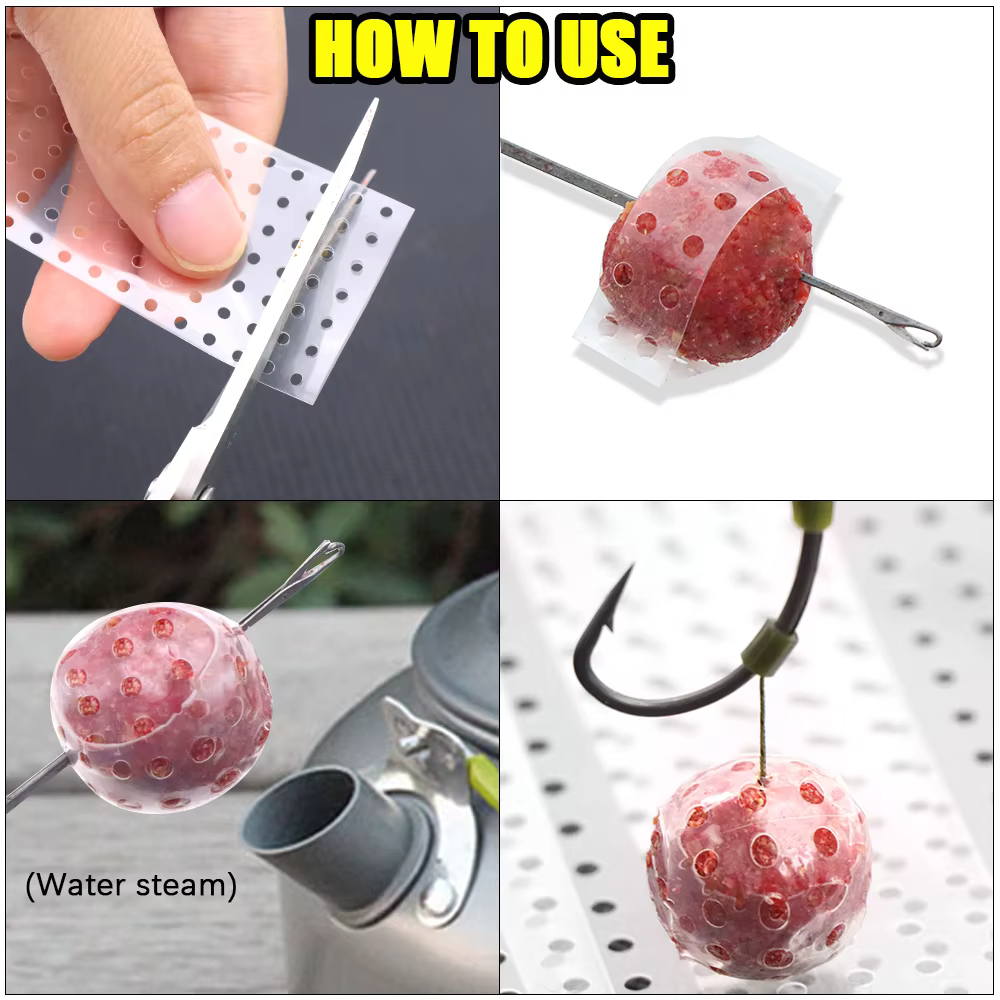 HOW TO USE

(Water steam)