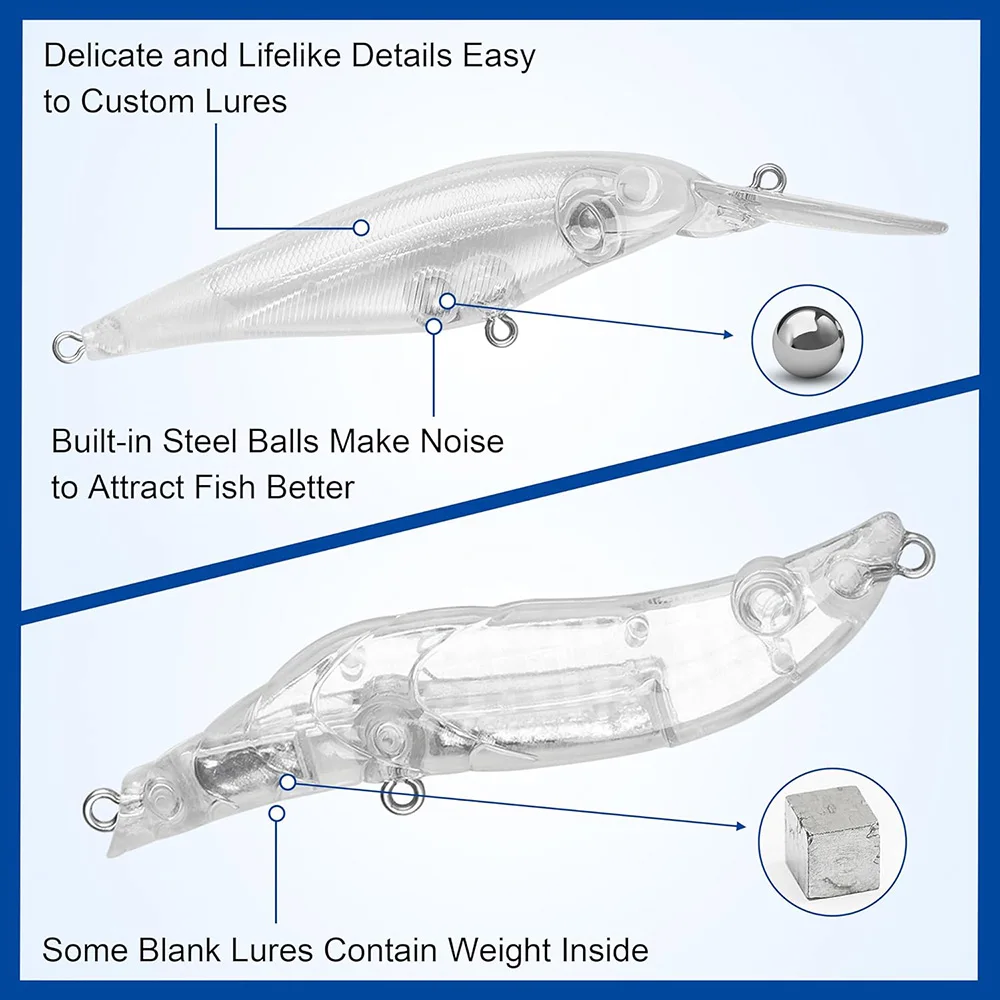 Delicate and Lifelike Details Easy to Custom Lures

Built-in Steel Balls Make Noise to Attract Fish Better

Some Blank Lures Contain Weight Inside