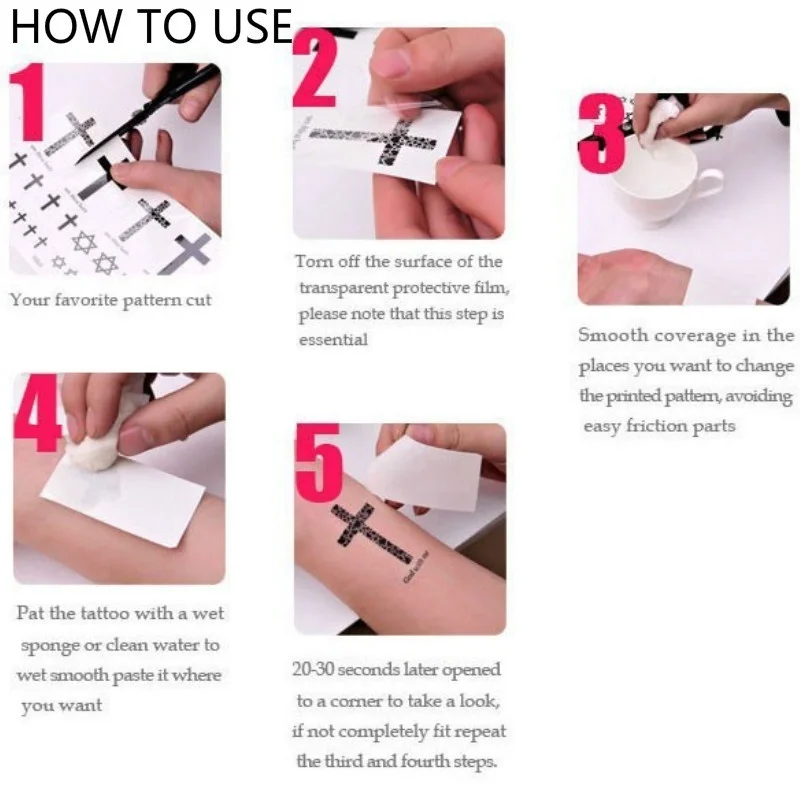 HOW TO USE

1

Your favorite pattern cut

2

Torn off the surface of the transparent protective film, please note that this step is essential

3

Smooth coverage in the places you want to change the printed pattern, avoiding easy friction parts

4

Pat the tattoo with a wet sponge or clean water to wet smooth paste it where you want

5

God with me

20-30 seconds later opened to a corner to take a look, if not completely fit repeat the third and fourth steps.