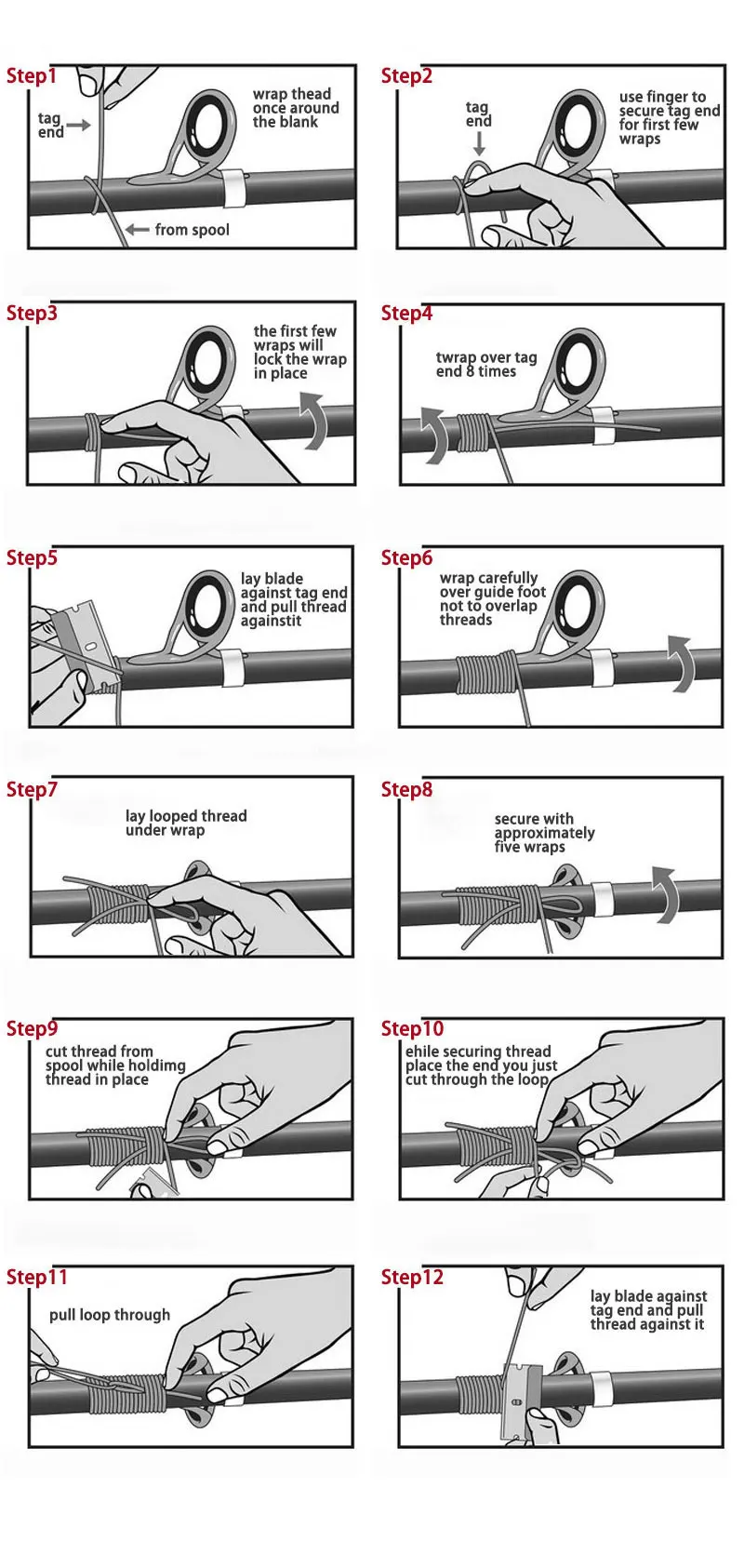 Step1
tag end
wrap thead once around the blank
from spool

Step2
tag end
use finger to secure tag end for first few wraps

Step3
the first few wraps will lock the wrap in place

Step4
twrap over tag end 8 times

Step5
lay blade against tag end and pull thread againstit

Step6
wrap carefully over guide foot not to overlap threads

Step7
lay looped thread under wrap

Step8
secure with approximately five wraps

Step9
cut thread from spool while holdimg thread in place

Step10
ehile securing thread place the end you just cut through the loop

Step11
pull loop through

Step12
lay blade against tag end and pull thread against it