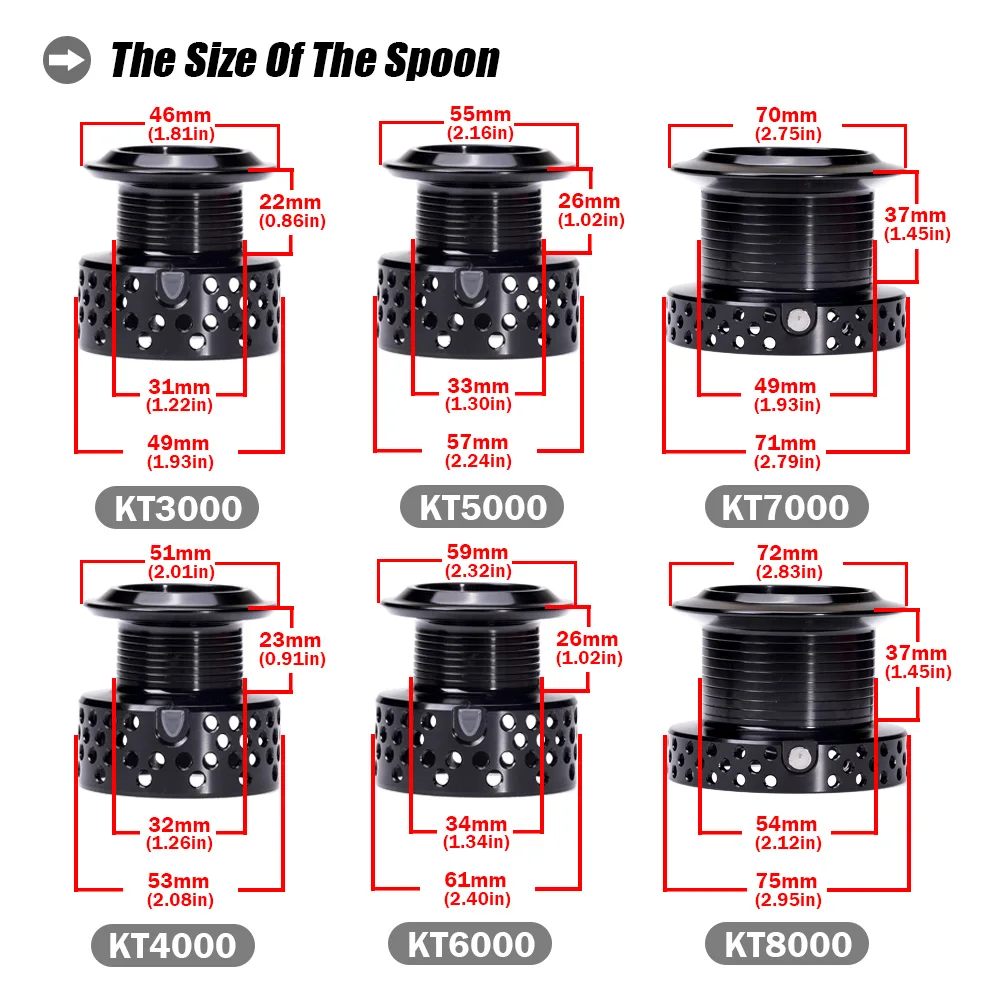 The Size Of The Spoon

46mm
(1.81in)
22mm
(0.86in)
31mm
(1.22in)
49mm
(1.93in)
KT3000

55mm
(2.16in)
26mm
(1.02in)
33mm
(1.30in)
57mm
(2.24in)
KT5000

70mm
(2.75in)
37mm
(1.45in)
49mm
(1.93in)
71mm
(2.79in)
KT7000

51mm
(2.01in)
23mm
(0.91in)
32mm
(1.26in)
53mm
(2.08in)
KT4000

59mm
(2.32in)
26mm
(1.02in)
34mm
(1.34in)
61mm
(2.40in)
KT6000

72mm
(2.83in)
37mm
(1.45in)
54mm
(2.12in)
75mm
(2.95in)
KT8000