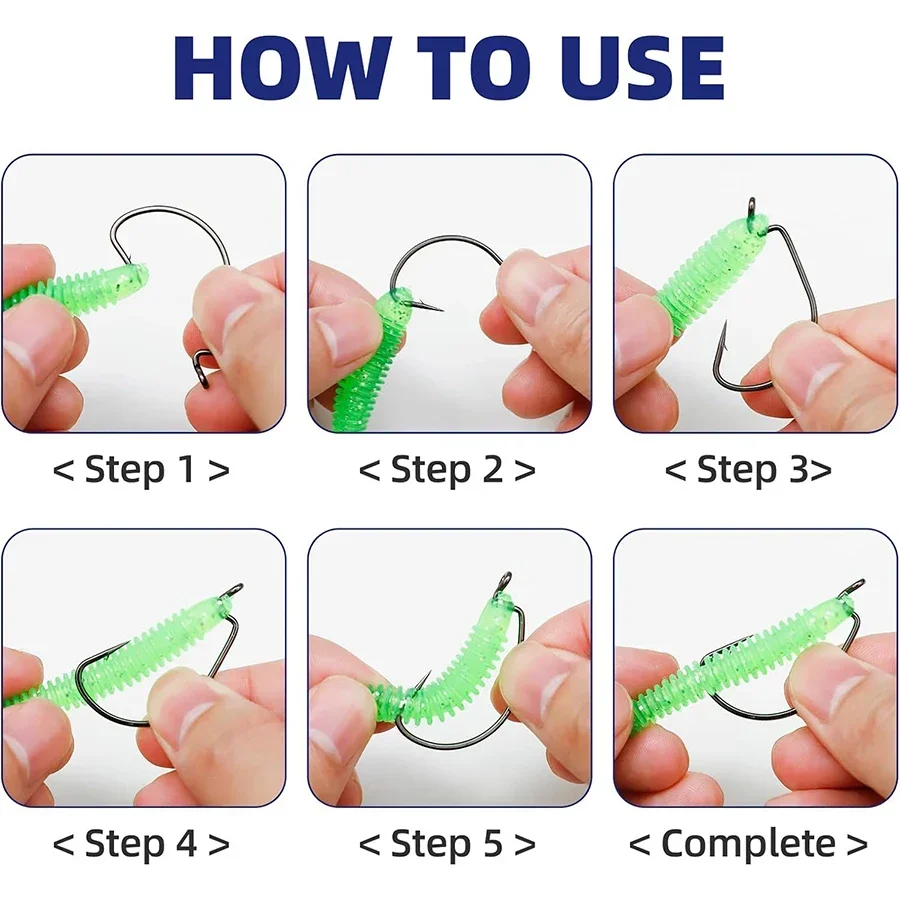 HOW TO USE

< Step 1 >

< Step 2 >

< Step 3>

< Step 4 >

< Step 5 >

< Complete >