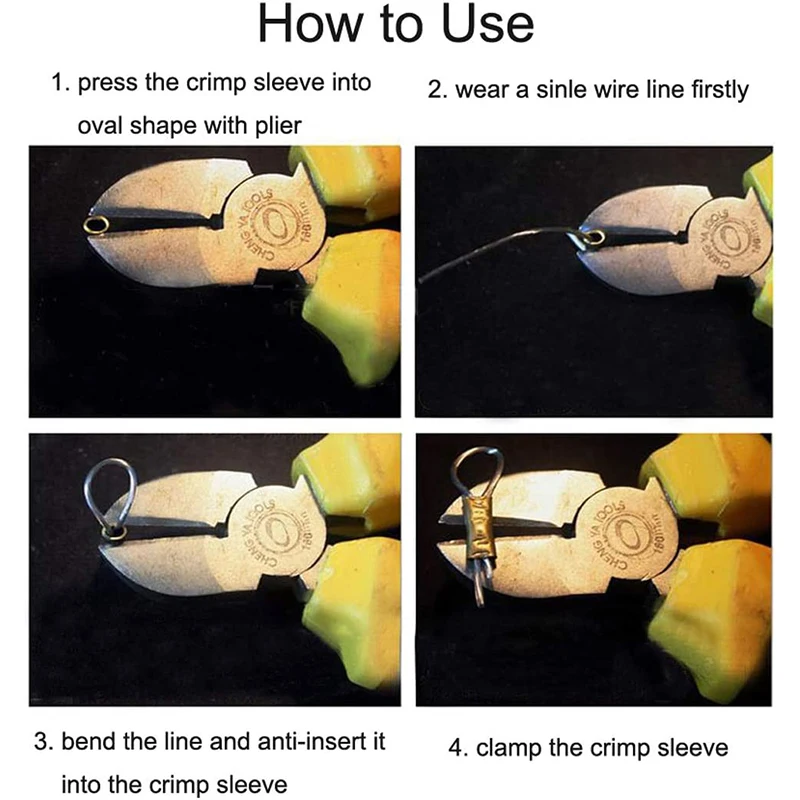 How to Use

1. press the crimp sleeve into oval shape with plier

2. wear a sinle wire line firstly

CHENG YA TOOLS 160mm

CHENG YA TOOLS 160mm

CHENG YA TOOLS 160mm

CHENG YA TOOLS 160mm

3. bend the line and anti-insert it into the crimp sleeve

4. clamp the crimp sleeve