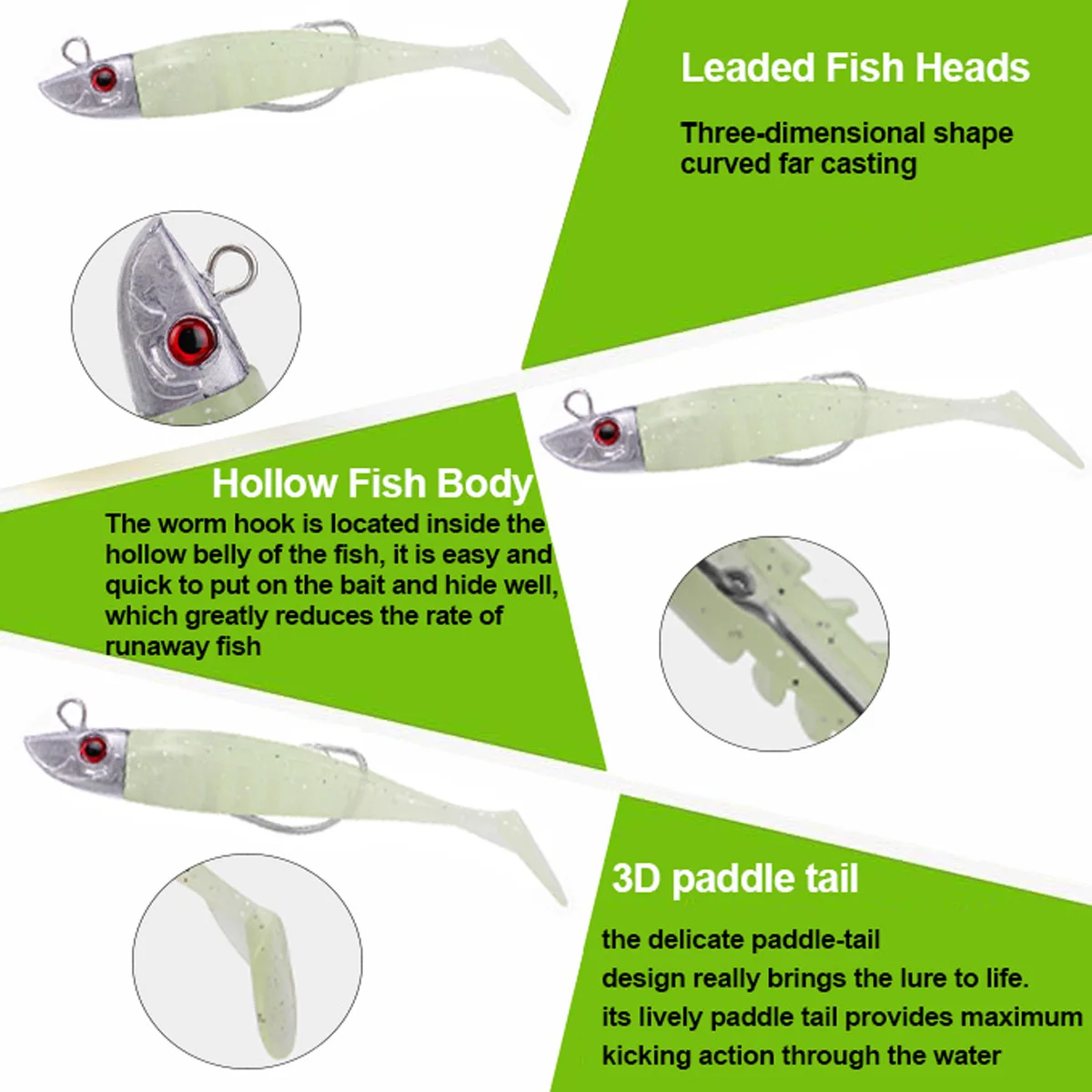 Leaded Fish Heads

Three-dimensional shape curved far casting

Hollow Fish Body

The worm hook is located inside the hollow belly of the fish, it is easy and quick to put on the bait and hide well, which greatly reduces the rate of runaway fish

3D paddle tail

the delicate paddle-tail design really brings the lure to life. its lively paddle tail provides maximum kicking action through the water