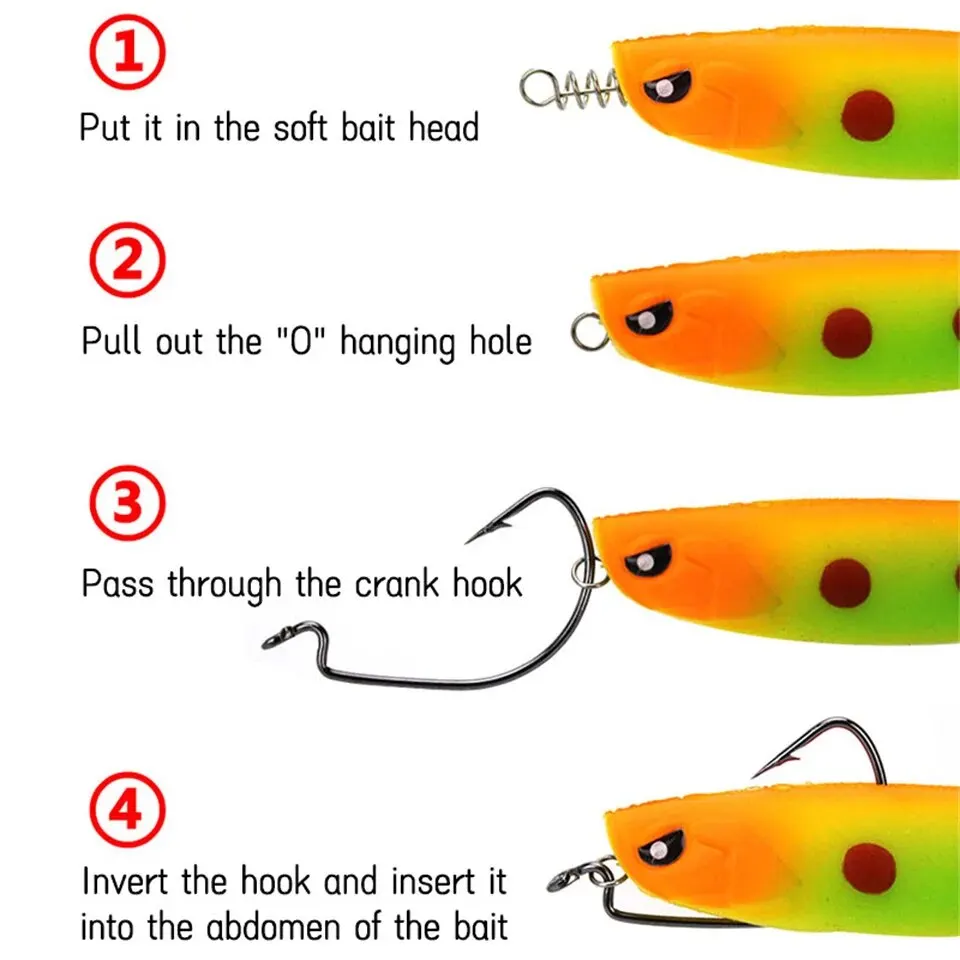 1
Put it in the soft bait head

2
Pull out the "O" hanging hole

3
Pass through the crank hook

4
Invert the hook and insert it into the abdomen of the bait