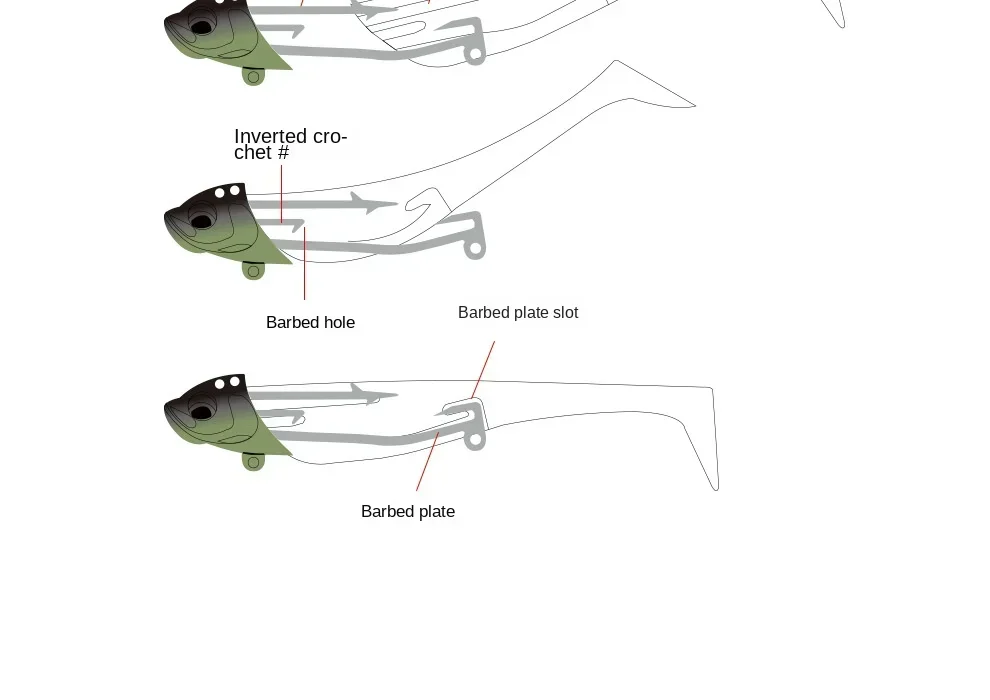 Inverted crochet #

Barbed hole

Barbed plate slot

Barbed plate