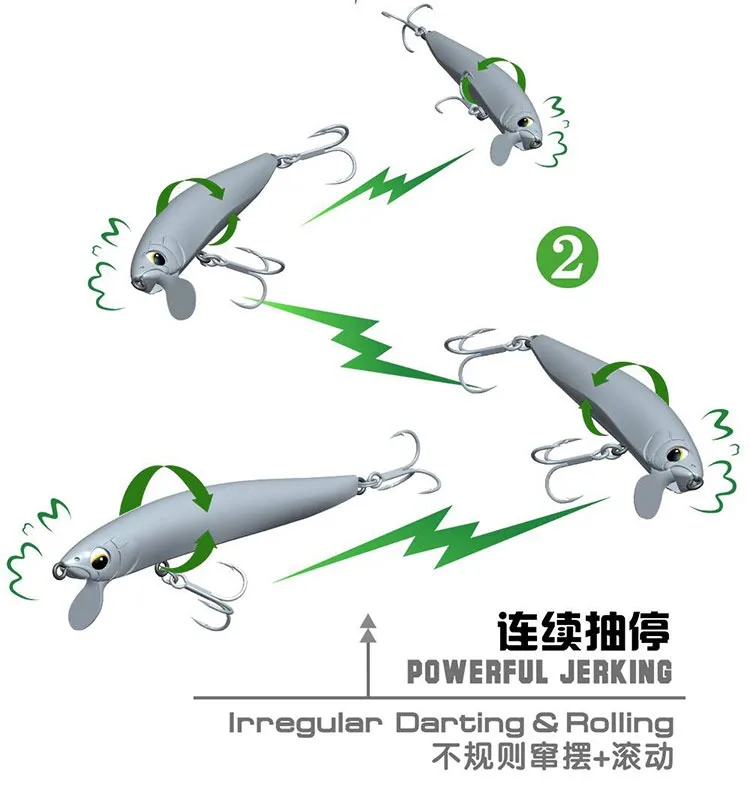 2

连续抽停
POWERFUL JERKING

Irregular Darting & Rolling
不规则窜摆+滚动