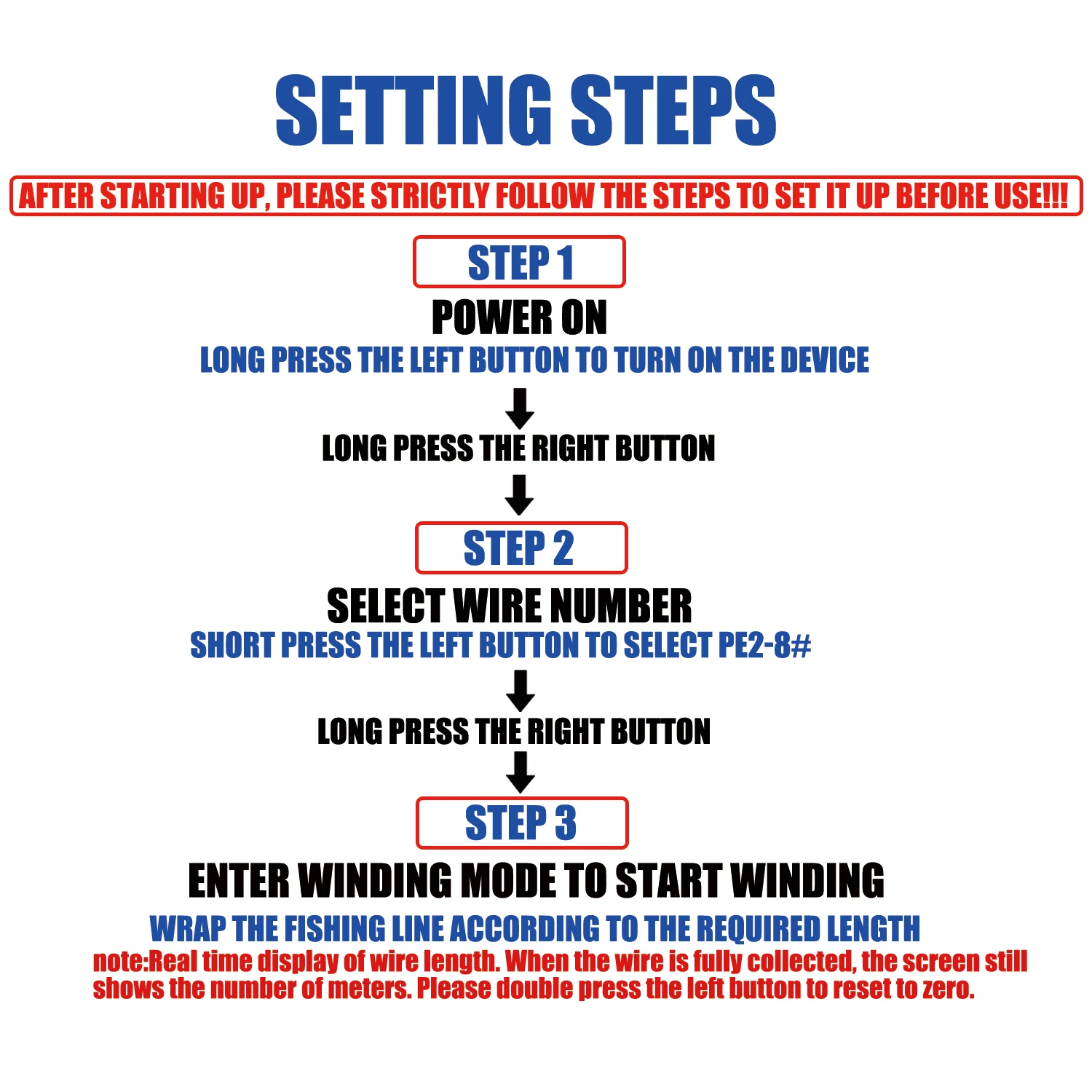 SETTING STEPS

AFTER STARTING UP, PLEASE STRICTLY FOLLOW THE STEPS TO SET IT UP BEFORE USE!!!

STEP 1

POWER ON

LONG PRESS THE LEFT BUTTON TO TURN ON THE DEVICE

LONG PRESS THE RIGHT BUTTON

STEP 2

SELECT WIRE NUMBER

SHORT PRESS THE LEFT BUTTON TO SELECT PE2-8#

LONG PRESS THE RIGHT BUTTON

STEP 3

ENTER WINDING MODE TO START WINDING

WRAP THE FISHING LINE ACCORDING TO THE REQUIRED LENGTH

note:Real time display of wire length. When the wire is fully collected, the screen still shows the number of meters. Please double press the left button to reset to zero.