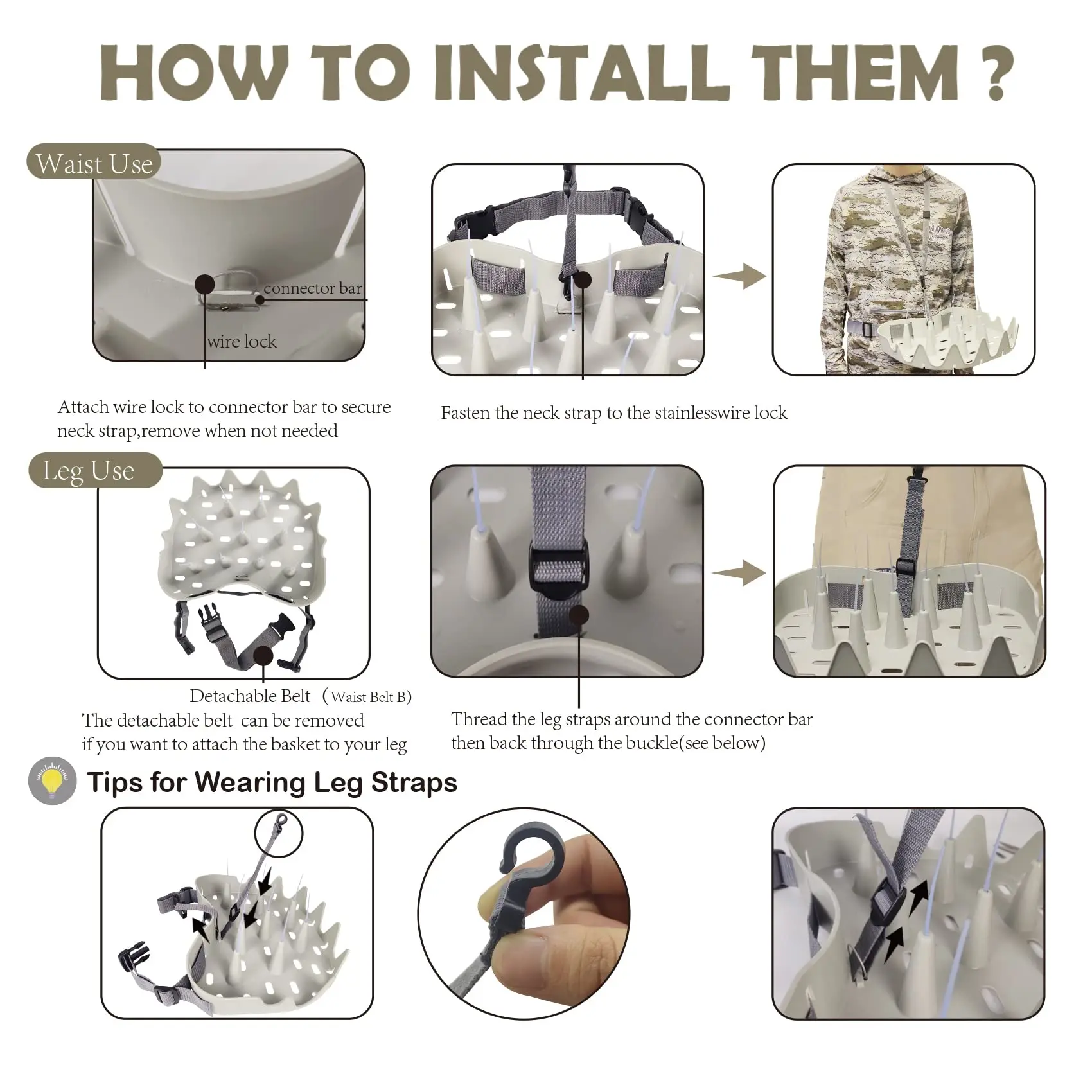 HOW TO INSTALL THEM ?

Waist Use

connector bar

wire lock

Attach wire lock to connector bar to secure neck strap,remove when not needed

Fasten the neck strap to the stainlesswire lock

Leg Use

Detachable Belt （Waist Belt B)

The detachable belt can be removed if you want to attach the basket to your leg

Thread the leg straps around the connector bar then back through the buckle(see below)

Tips for Wearing Leg Straps