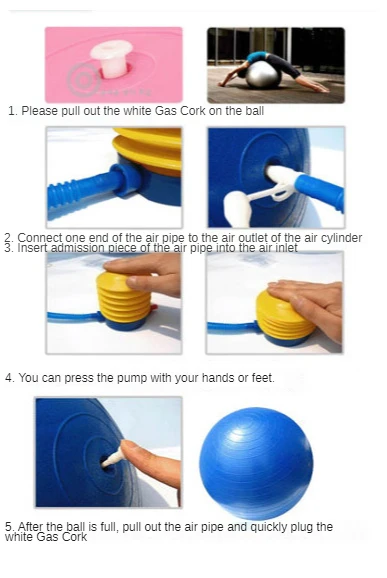 1. Please pull out the white Gas Cork on the ball

2. Connect one end of the air pipe to the air outlet of the air cylinder
3. Insert admission piece of the air pipe into the air inlet

4. You can press the pump with your hands or feet.

5. After the ball is full, pull out the air pipe and quickly plug the white Gas Cork