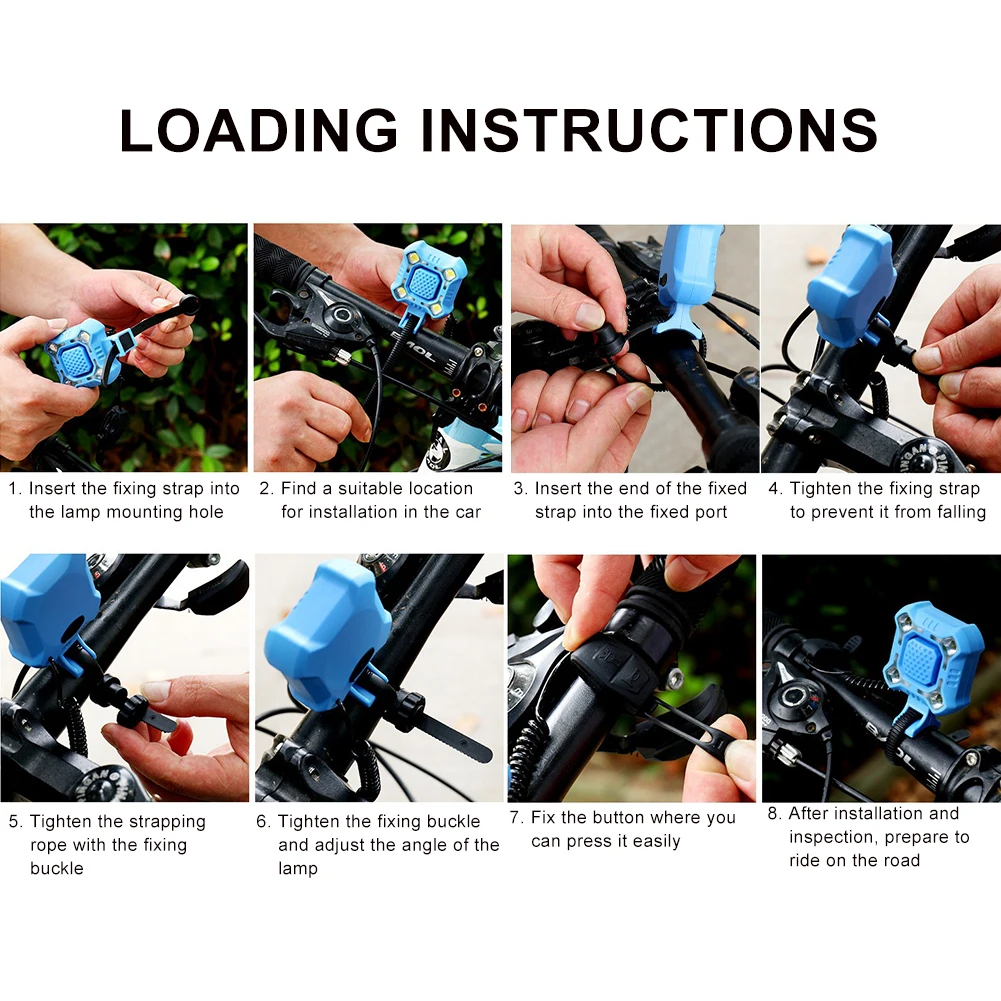 LOADING INSTRUCTIONS

1. Insert the fixing strap into the lamp mounting hole

2. Find a suitable location for installation in the car

3. Insert the end of the fixed strap into the fixed port

4. Tighten the fixing strap to prevent it from falling

5. Tighten the strapping rope with the fixing buckle

6. Tighten the fixing buckle and adjust the angle of the lamp

7. Fix the button where you can press it easily

8. After installation and inspection, prepare to ride on the road