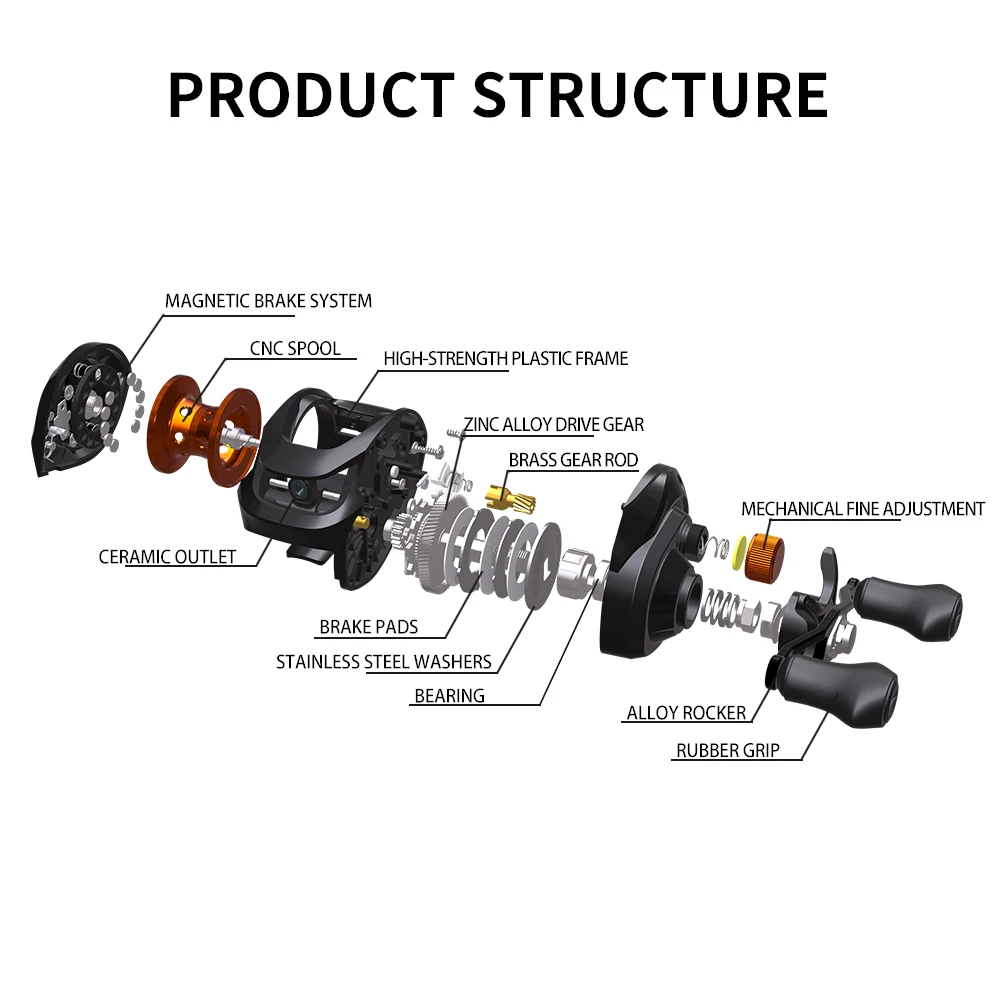 PRODUCT STRUCTURE

MAGNETIC BRAKE SYSTEM

CNC SPOOL

HIGH-STRENGTH PLASTIC FRAME

ZINC ALLOY DRIVE GEAR

BRASS GEAR ROD

MECHANICAL FINE ADJUSTMENT

CERAMIC OUTLET

BRAKE PADS

STAINLESS STEEL WASHERS

BEARING

ALLOY ROCKER

RUBBER GRIP