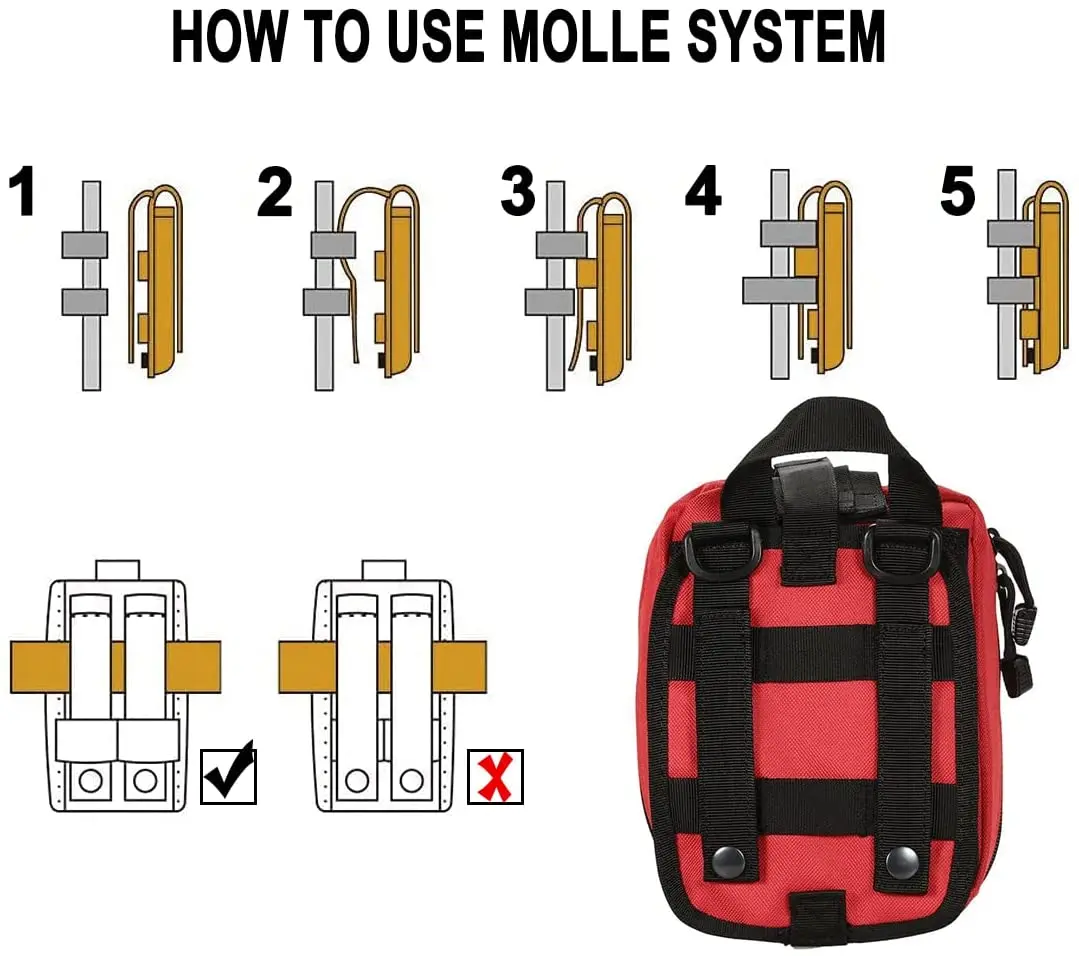 HOW TO USE MOLLE SYSTEM

1

2

3

4

5