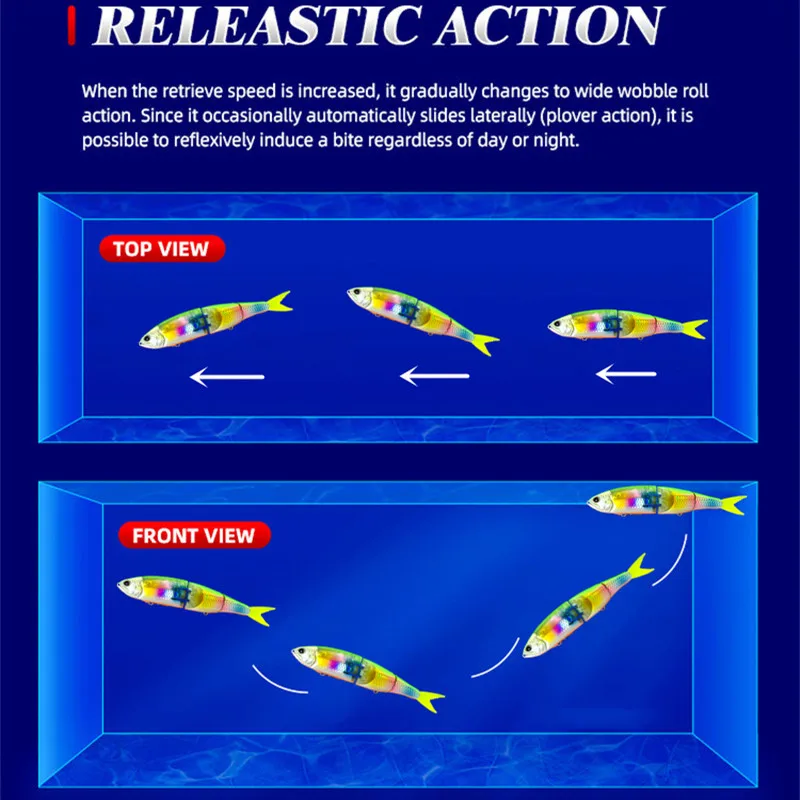 RELEASTIC ACTION

When the retrieve speed is increased, it gradually changes to wide wobble roll action. Since it occasionally automatically slides laterally (plover action), it is possible to reflexively induce a bite regardless of day or night.

TOP VIEW

FRONT VIEW