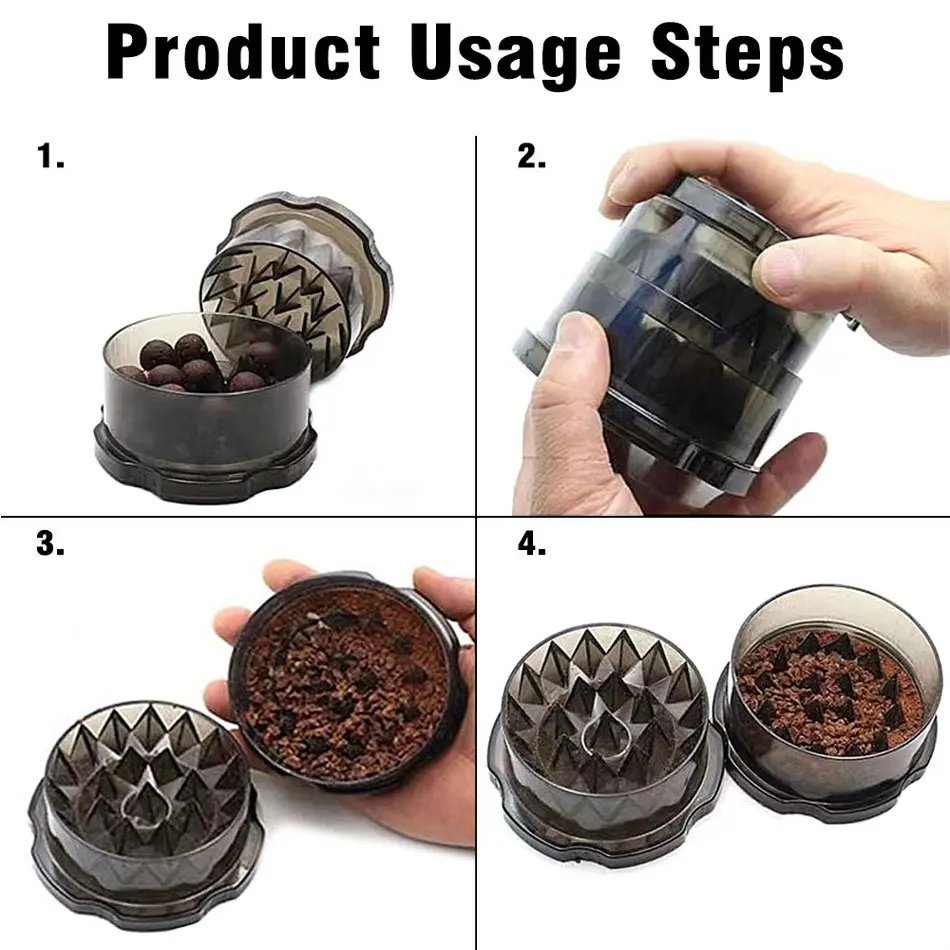 Product Usage Steps

1.

2.

3.

4.